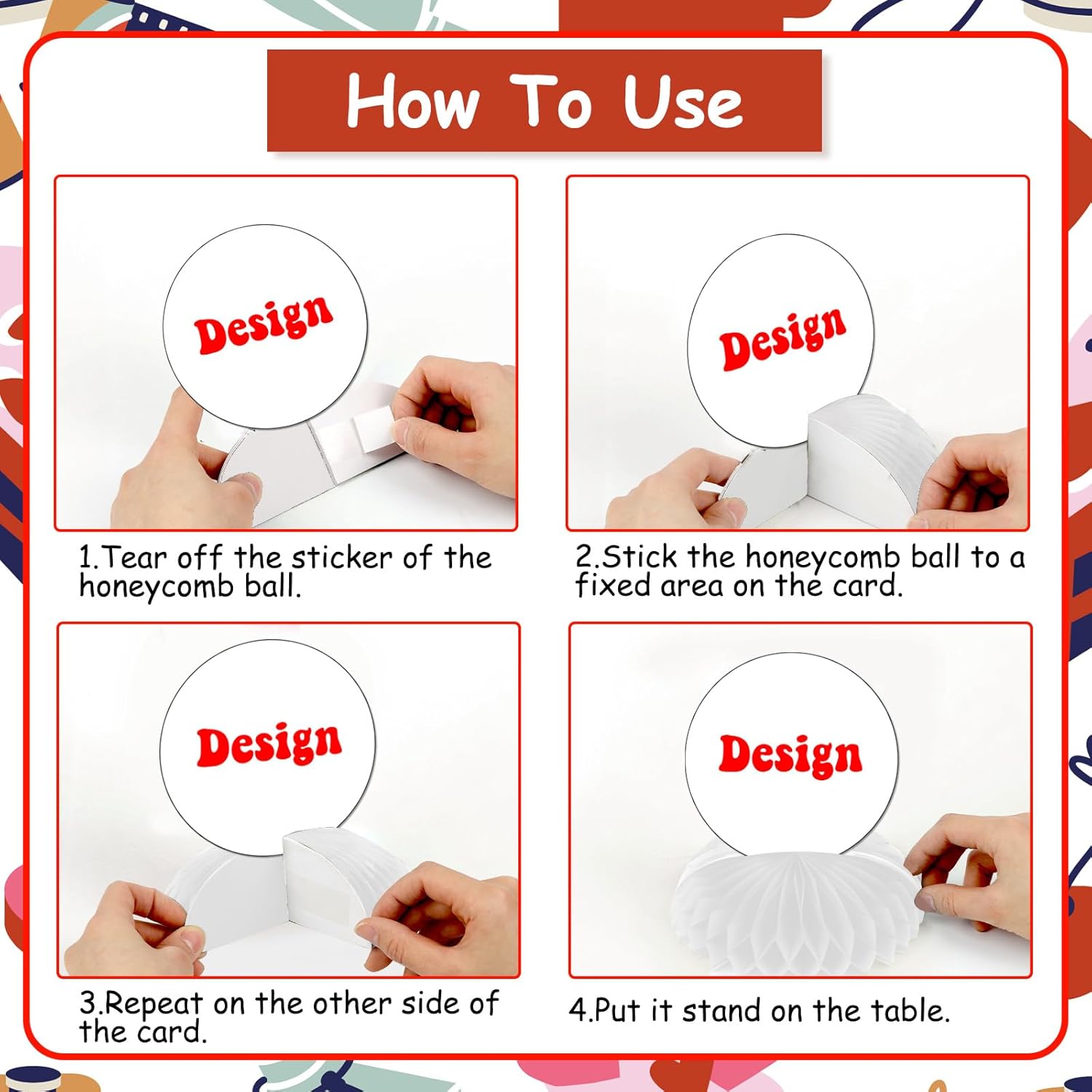 How To Use

Design

1.Tear off the sticker of the honeycomb ball.

Design

2.Stick the honeycomb ball to a fixed area on the card.

Design

3.Repeat on the other side of the card.

Design

4.Put it stand on the table.