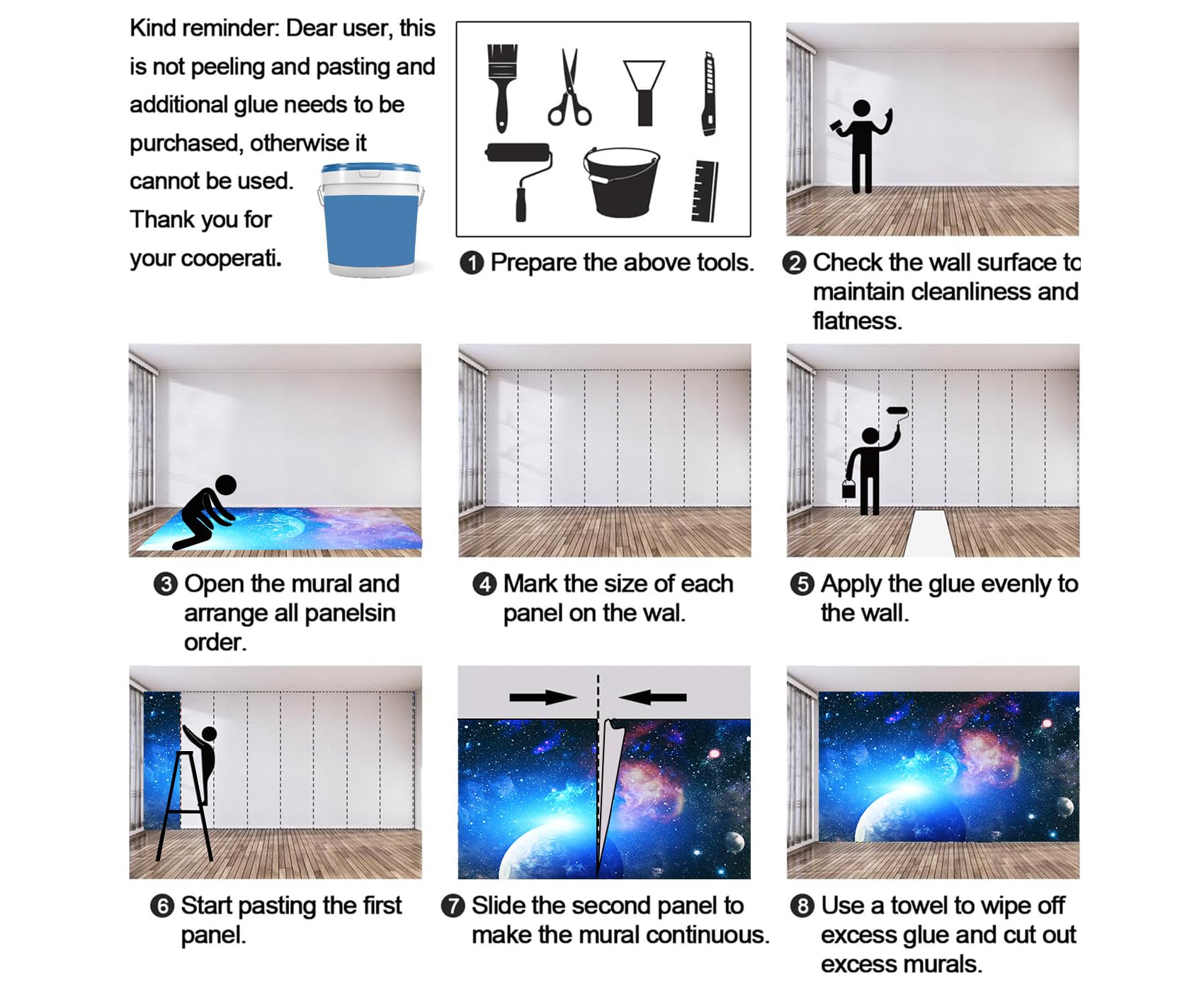 Kind reminder: Dear user, this is not peeling and pasting and additional glue needs to be purchased, otherwise it cannot be used. Thank you for your cooperati.

❶ Prepare the above tools.

❷ Check the wall surface to maintain cleanliness and flatness.

❸ Open the mural and arrange all panelsin order.

❹ Mark the size of each panel on the wal.

❺ Apply the glue evenly to the wall.

❻ Start pasting the first panel.

❼ Slide the second panel to make the mural continuous.

❽ Use a towel to wipe off excess glue and cut out excess murals.