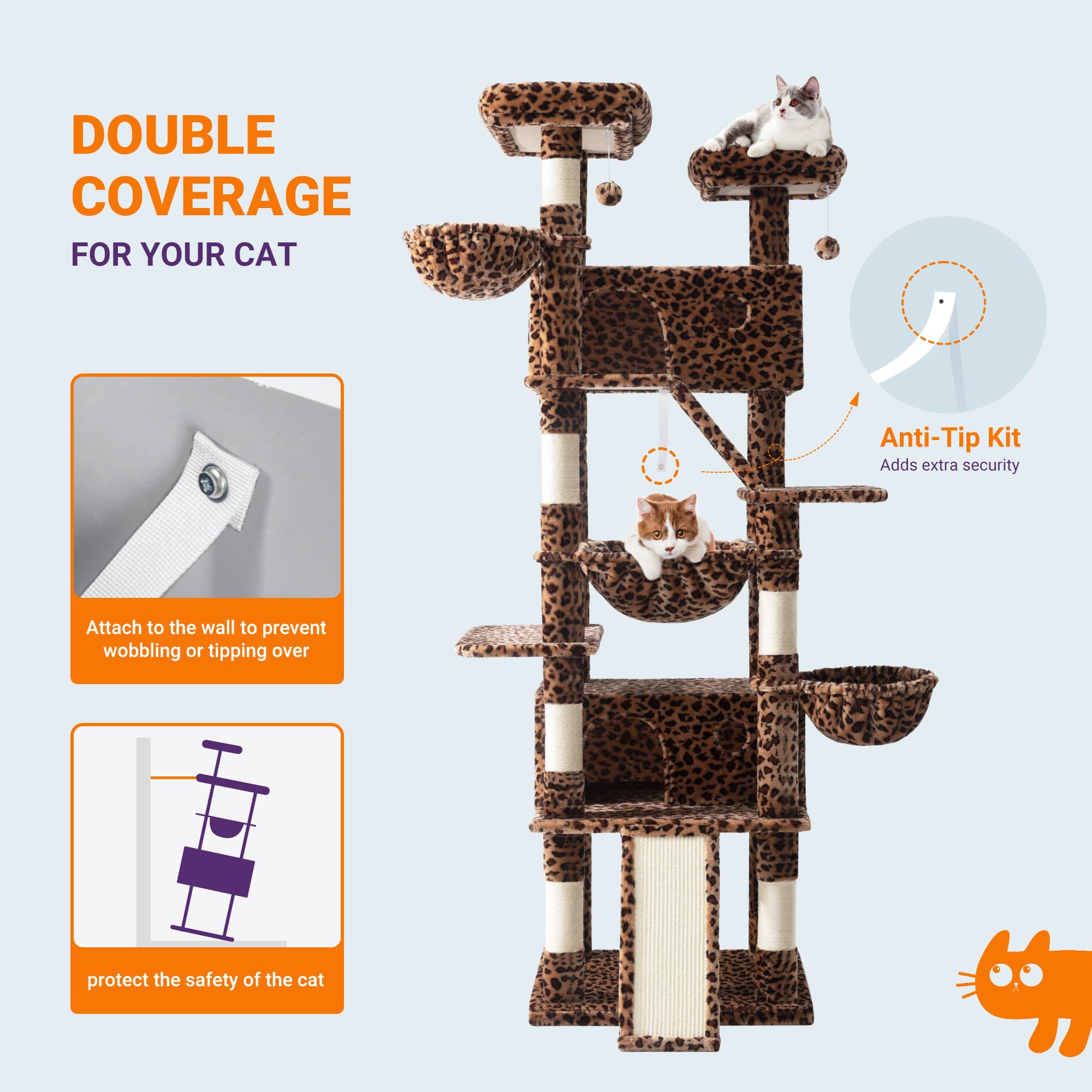 DOUBLE COVERAGE
FOR YOUR CAT

Attach to the wall to prevent wobbling or tipping over

protect the safety of the cat

Anti-Tip Kit
Adds extra security