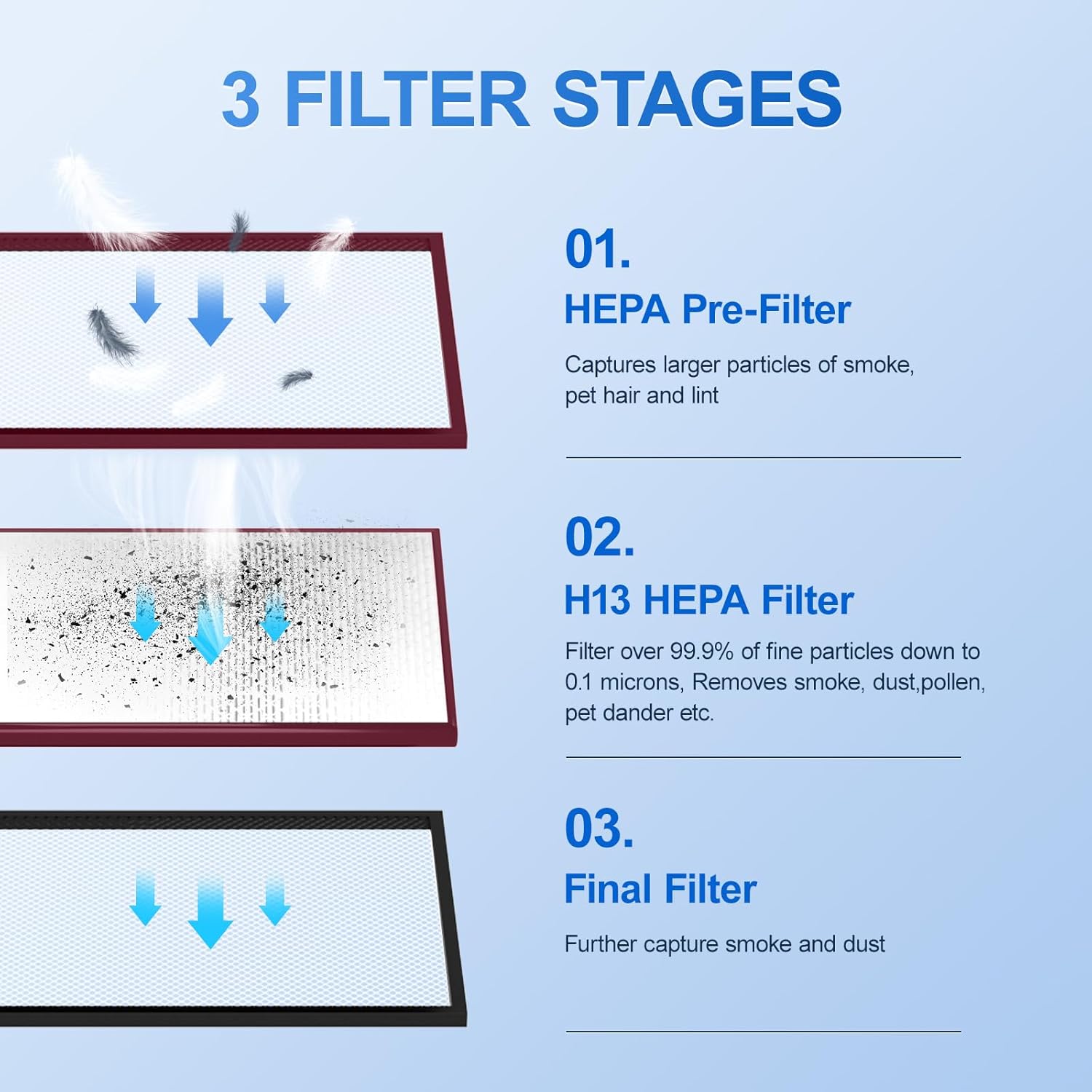 3 FILTER STAGES

01.
HEPA Pre-Filter

Captures larger particles of smoke, pet hair and lint

02.
H13 HEPA Filter

Filter over 99.9% of fine particles down to 0.1 microns, Removes smoke, dust,pollen, pet dander etc.

03.
Final Filter

Further capture smoke and dust