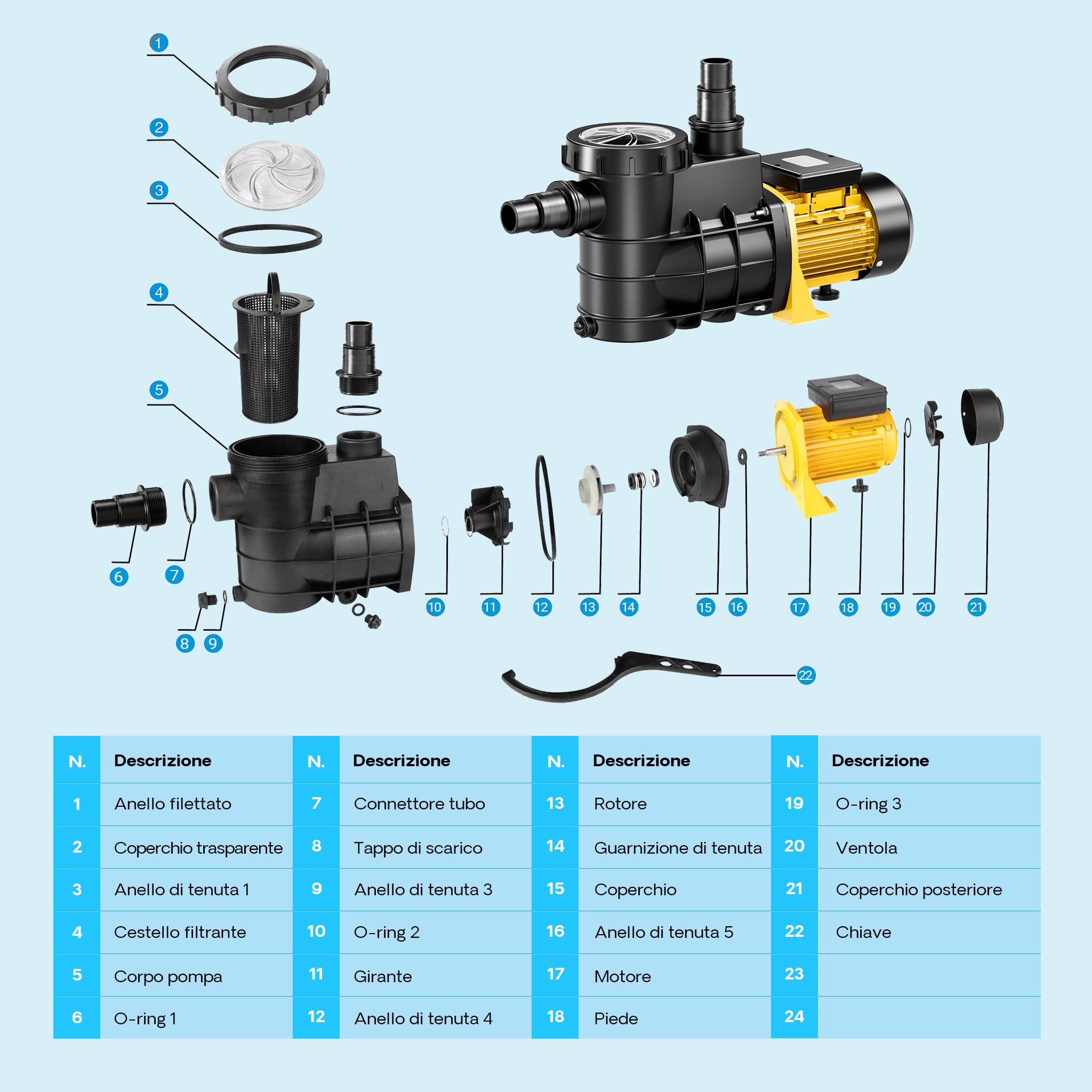 1
2
3
4
5
6
7
8
9
10
11
12
13
14
15
16
17
18
19
20
21
22

| N. | Descrizione | N. | Descrizione | N. | Descrizione | N. | Descrizione |
|---|---|---|---|---|---|---|---|
| 1 | Anello filettato | 7 | Connettore tubo | 13 | Rotore | 19 | O-ring 3 |
| 2 | Coperchio trasparente | 8 | Tappo di scarico | 14 | Guarnizione di tenuta | 20 | Ventola |
| 3 | Anello di tenuta 1 | 9 | Anello di tenuta 3 | 15 | Coperchio | 21 | Coperchio posteriore |
| 4 | Cestello filtrante | 10 | O-ring 2 | 16 | Anello di tenuta 5 | 22 | Chiave |
| 5 | Corpo pompa | 11 | Girante | 17 | Motore | 23 | |
| 6 | O-ring 1 | 12 | Anello di tenuta 4 | 18 | Piede | 24 | |