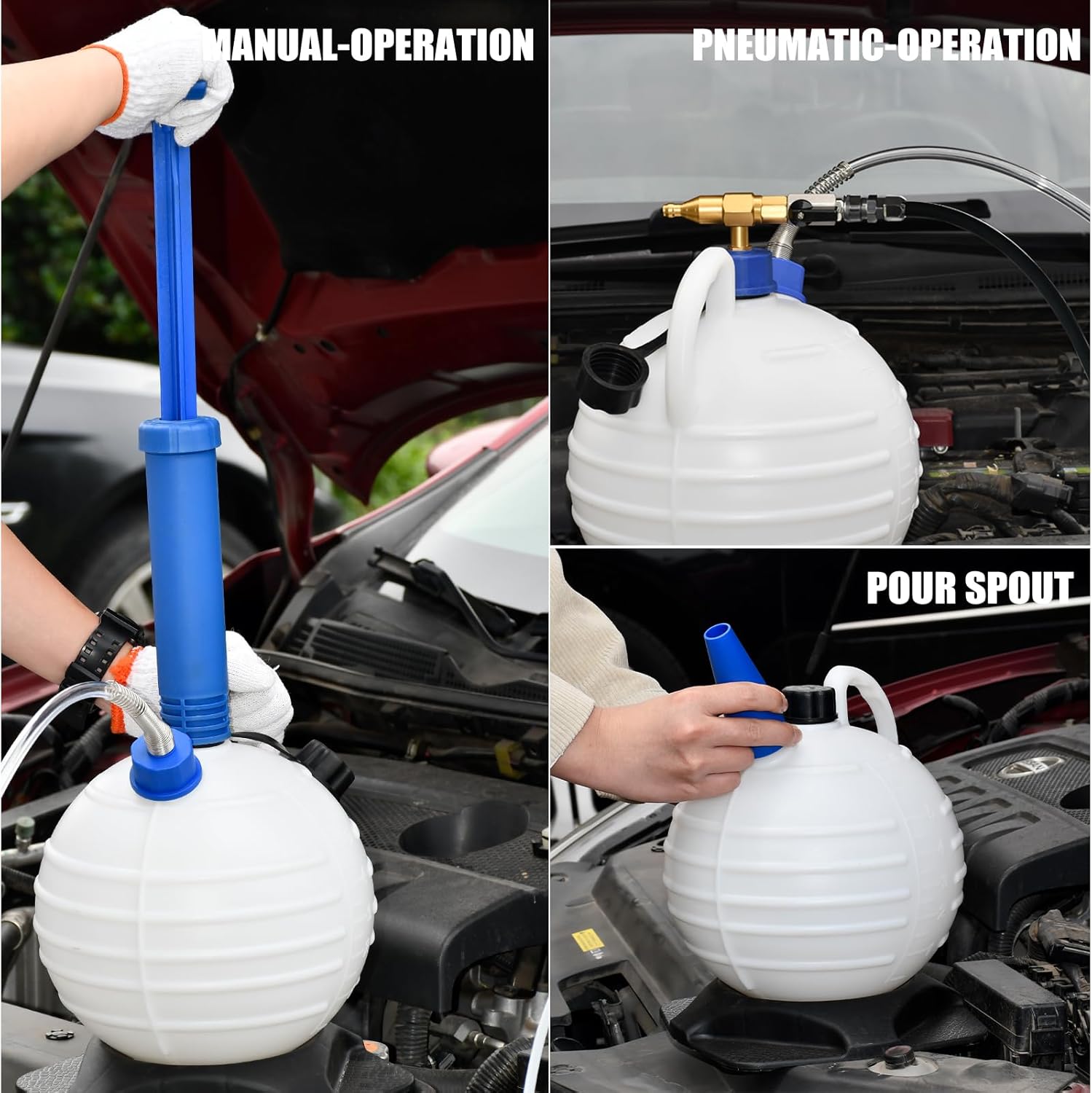 MANUAL-OPERATION

PNEUMATIC-OPERATION

POUR SPOUT