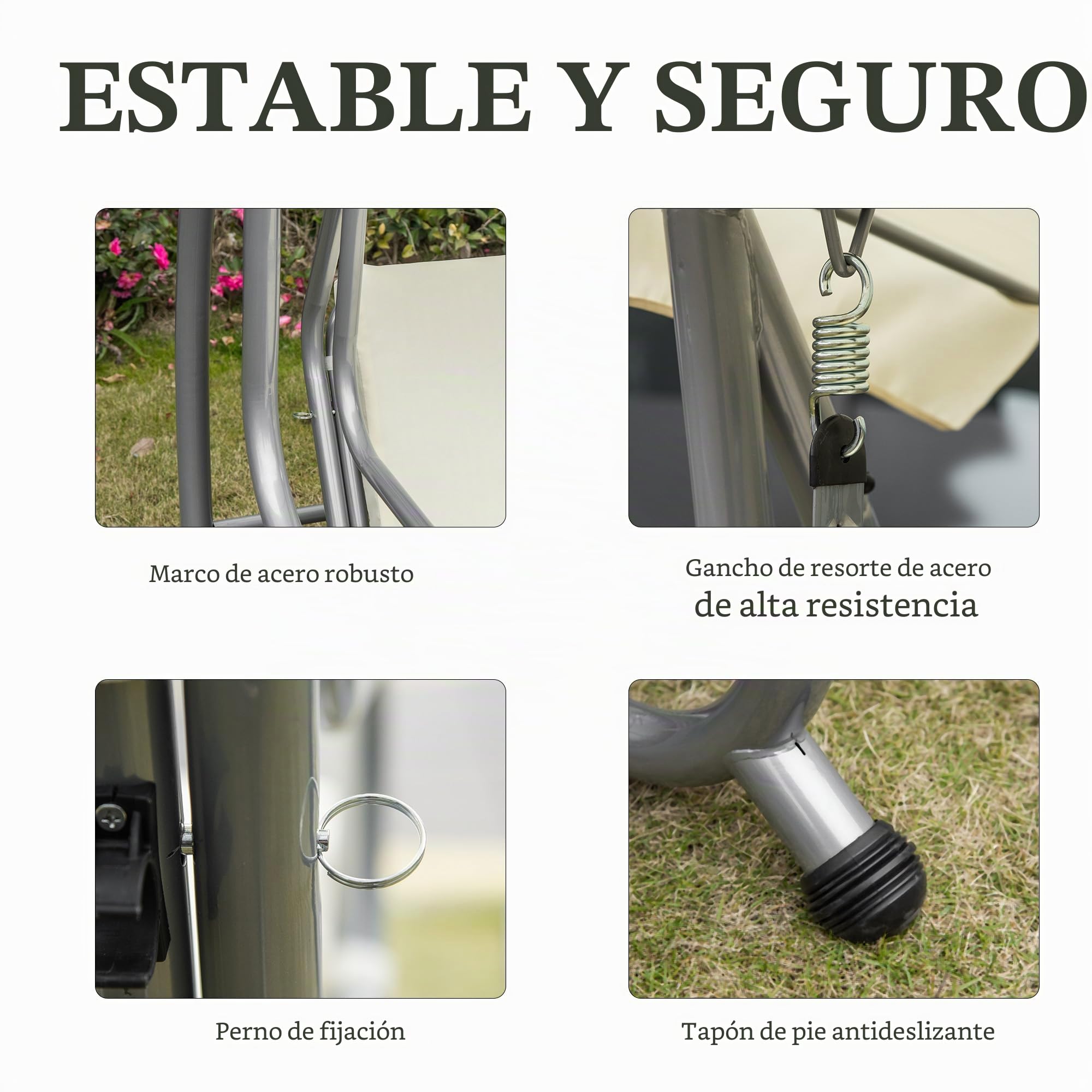 ESTABLE Y SEGURO

Marco de acero robusto

Gancho de resorte de acero de alta resistencia

Perno de fijación

Tapón de pie antideslizante