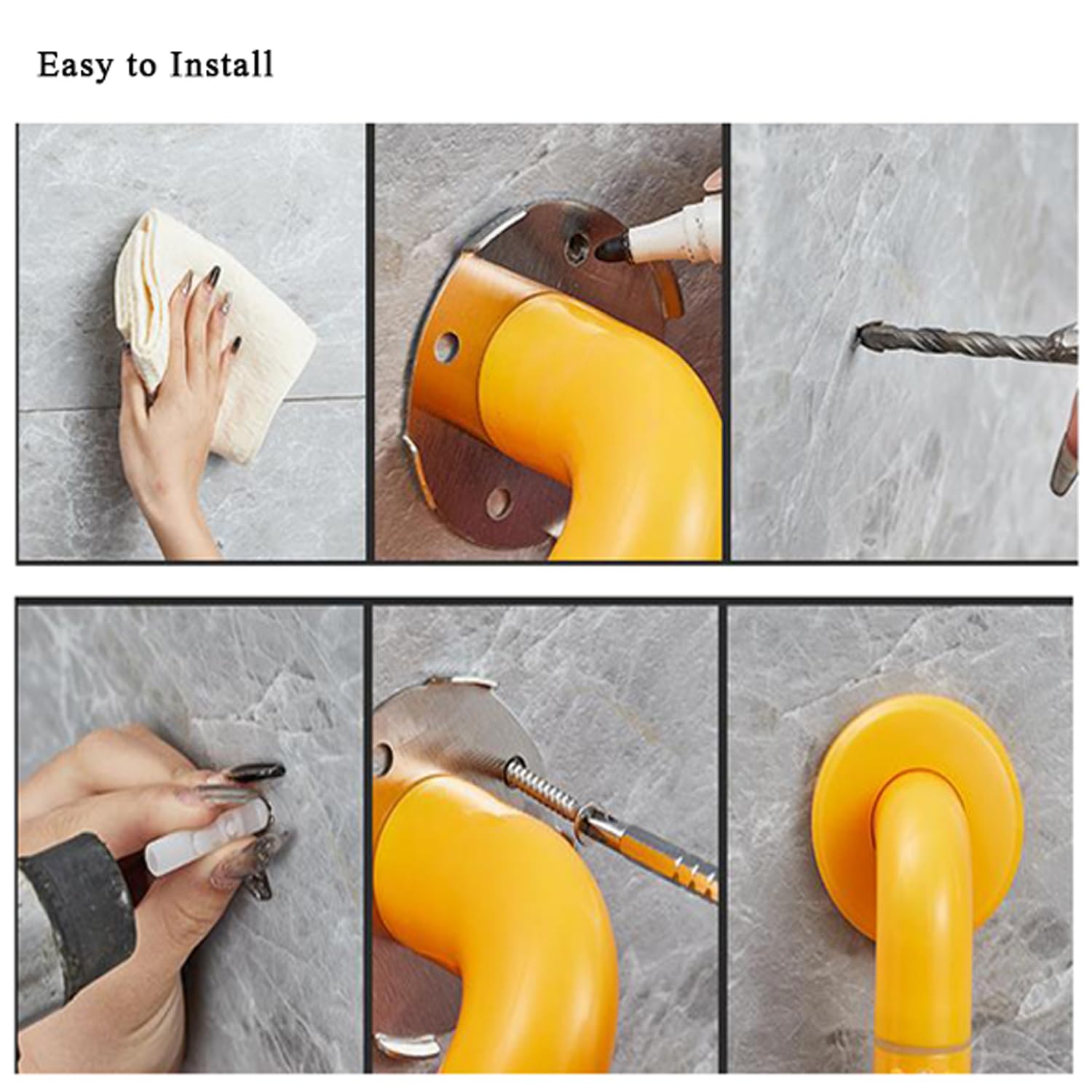 Easy to Install