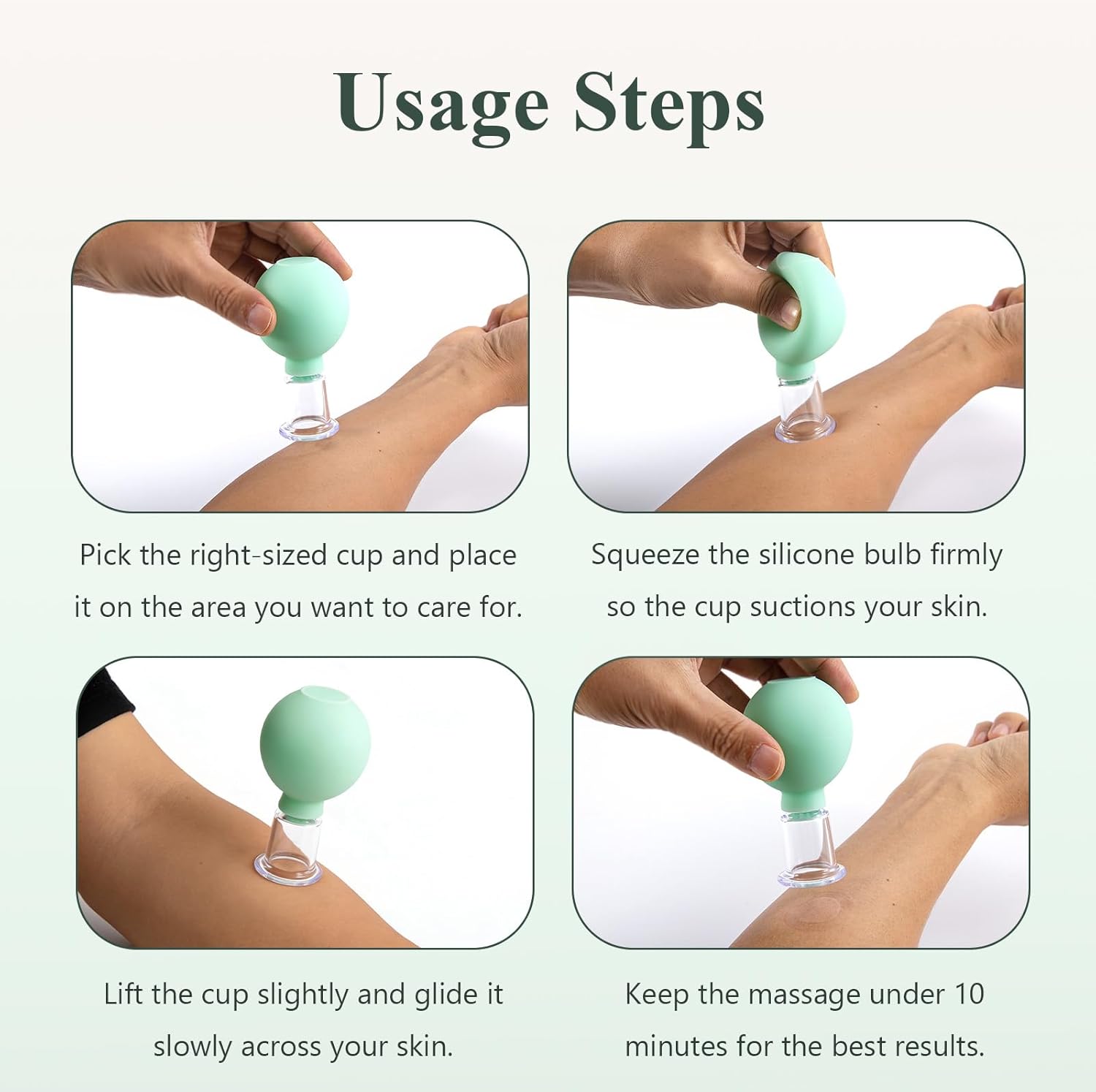 Usage Steps

Pick the right-sized cup and place it on the area you want to care for.

Squeeze the silicone bulb firmly so the cup suctions your skin.

Lift the cup slightly and glide it slowly across your skin.

Keep the massage under 10 minutes for the best results.