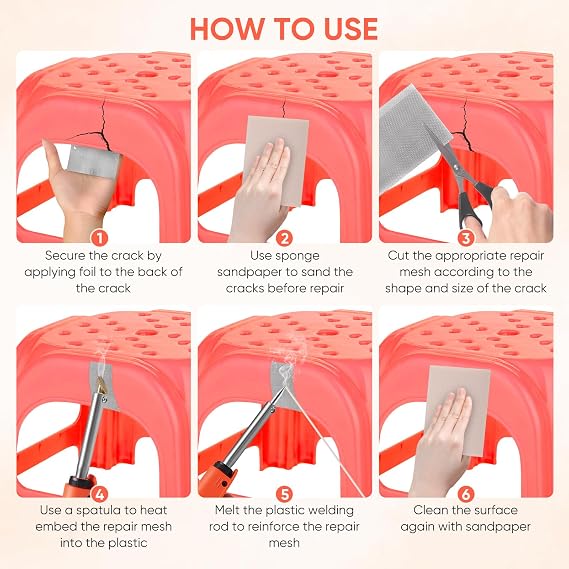 HOW TO USE

1
Secure the crack by applying foil to the back of the crack

2
Use sponge sandpaper to sand the cracks before repair

3
Cut the appropriate repair mesh according to the shape and size of the crack

4
Use a spatula to heat embed the repair mesh into the plastic

5
Melt the plastic welding rod to reinforce the repair mesh

6
Clean the surface again with sandpaper