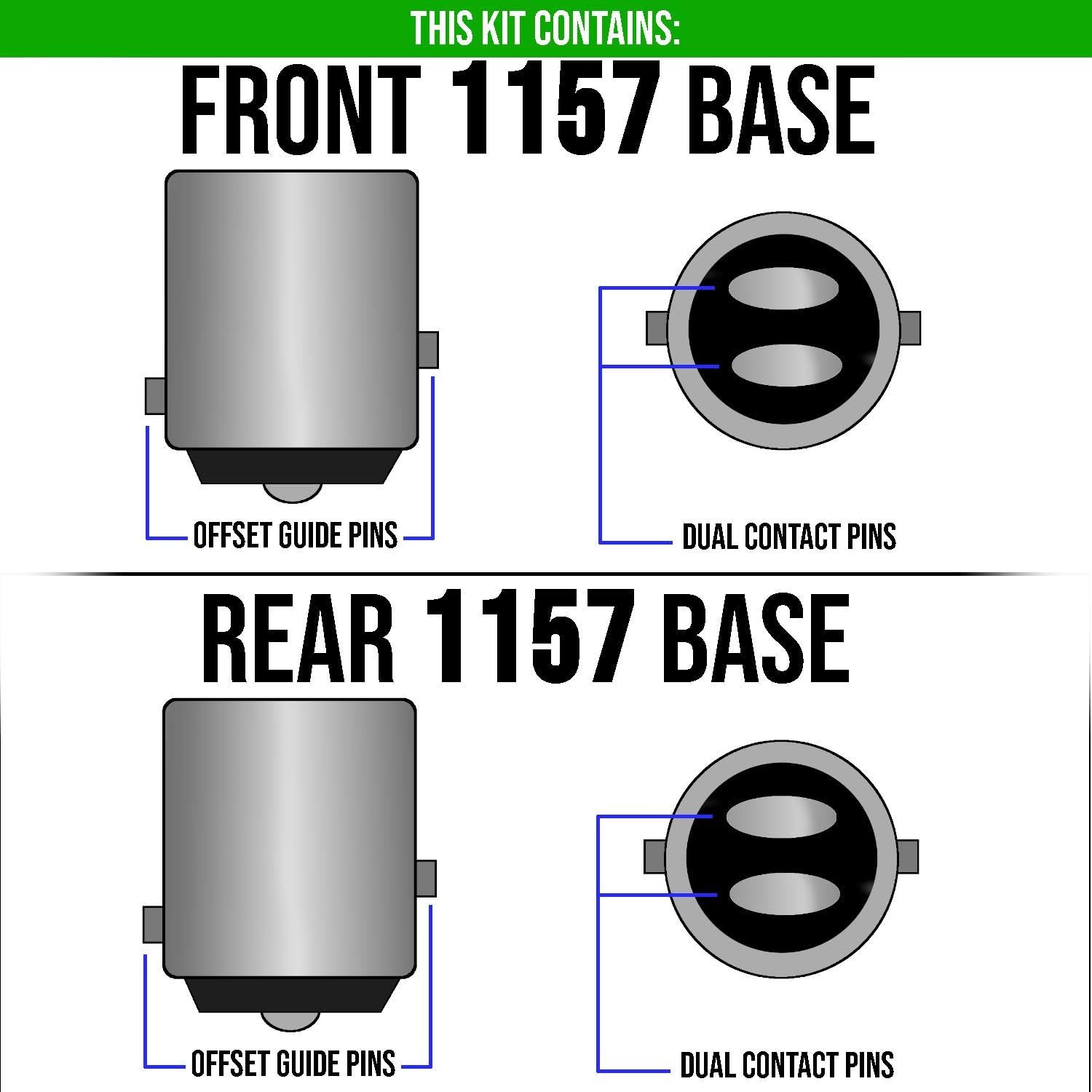 THIS KIT CONTAINS:

FRONT 1157 BASE

OFFSET GUIDE PINS

DUAL CONTACT PINS

REAR 1157 BASE

OFFSET GUIDE PINS

DUAL CONTACT PINS