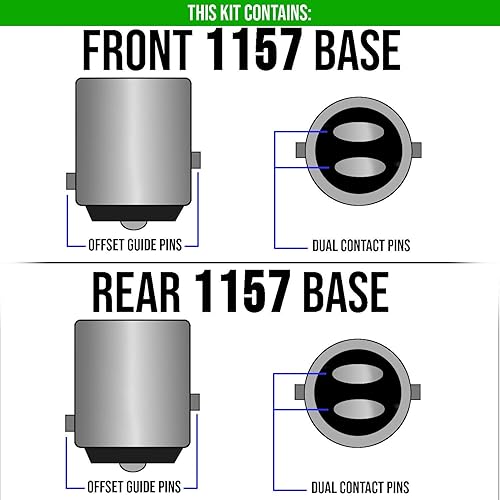 THIS KIT CONTAINS:

FRONT 1157 BASE

OFFSET GUIDE PINS

DUAL CONTACT PINS

REAR 1157 BASE

OFFSET GUIDE PINS

DUAL CONTACT PINS