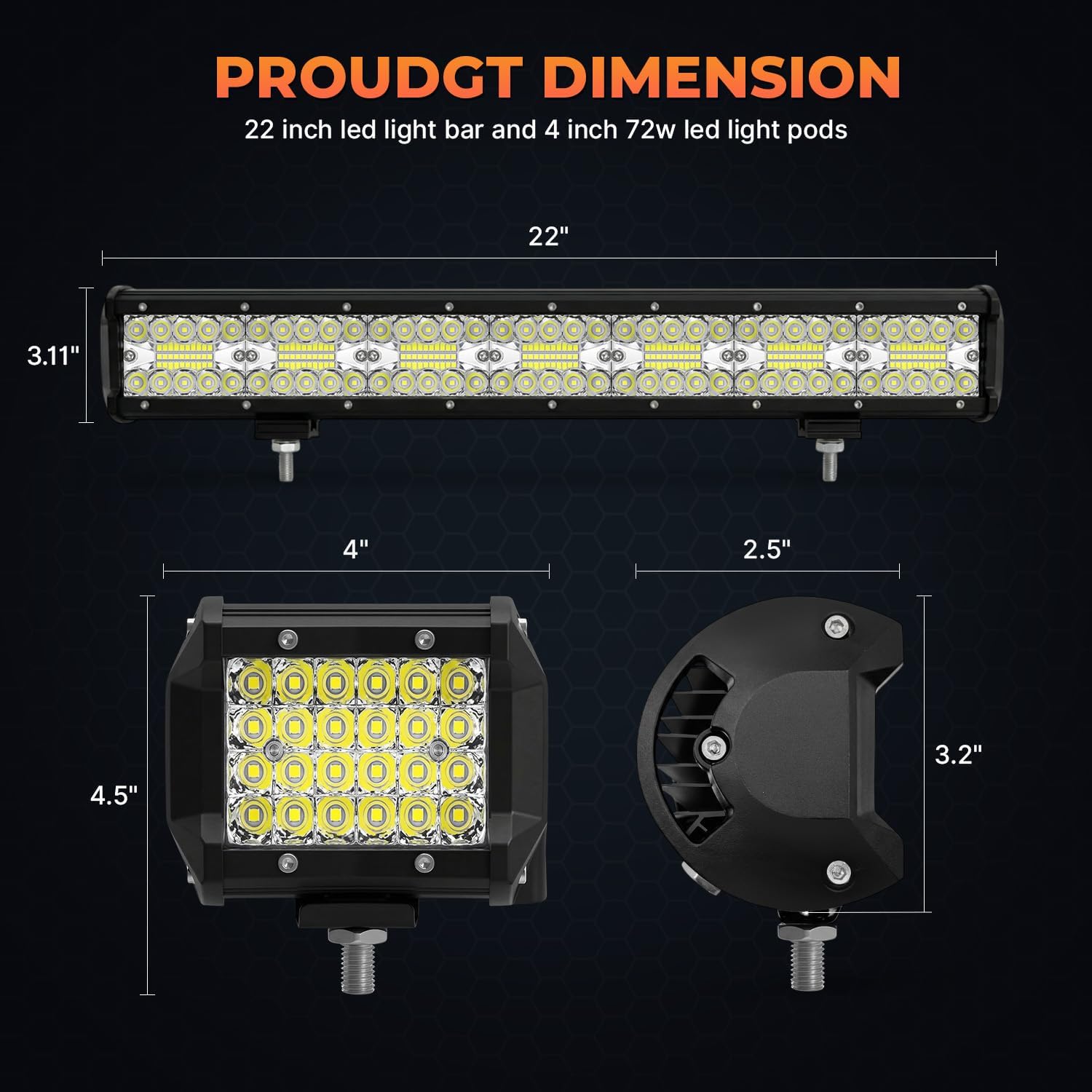 PROUDGT DIMENSION
22 inch led light bar and 4 inch 72w led light pods

22"

3.11"

4"

2.5"

4.5"

3.2"