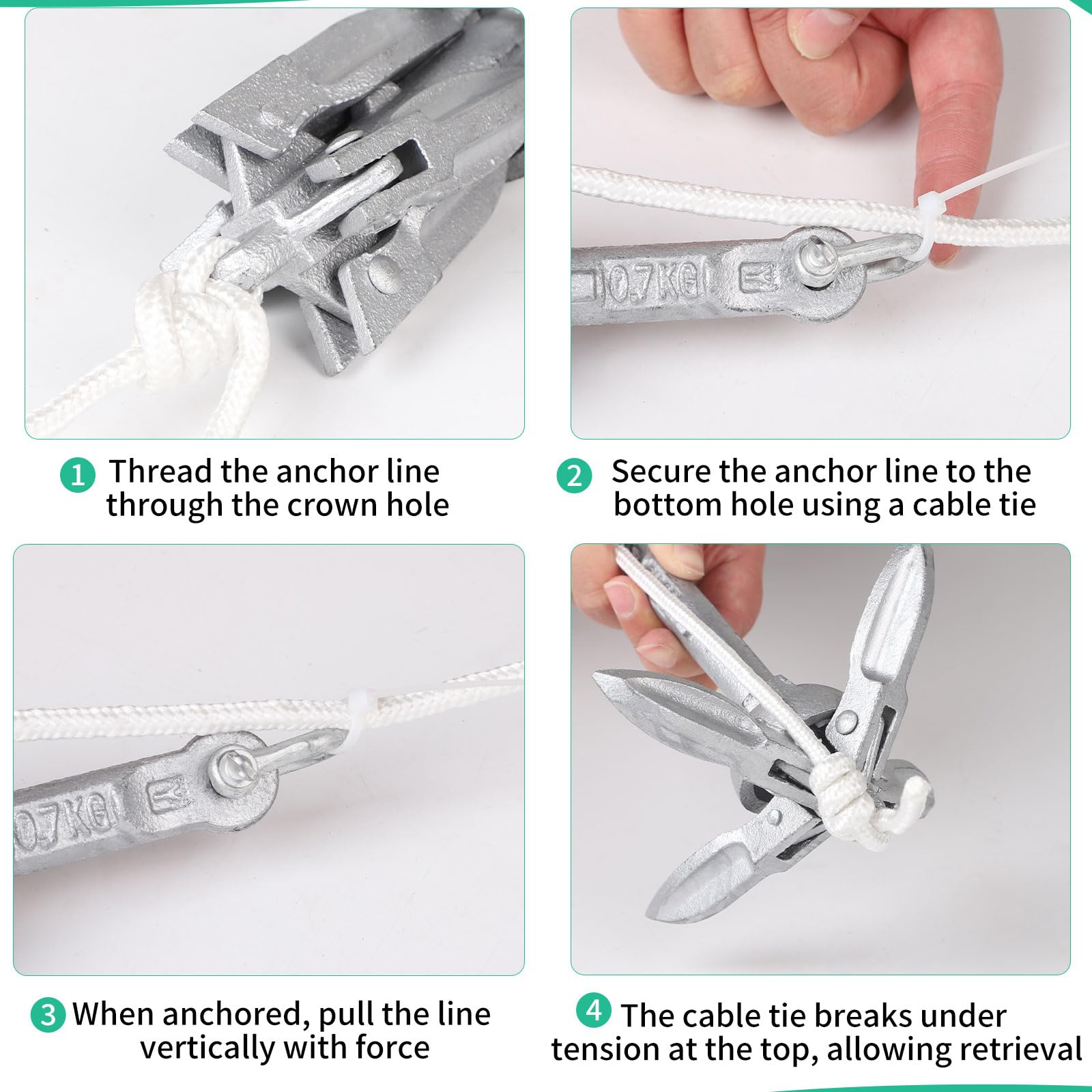 0.7KG

1 Thread the anchor line through the crown hole

2 Secure the anchor line to the bottom hole using a cable tie

0.7KG

3 When anchored, pull the line vertically with force

4 The cable tie breaks under tension at the top, allowing retrieval