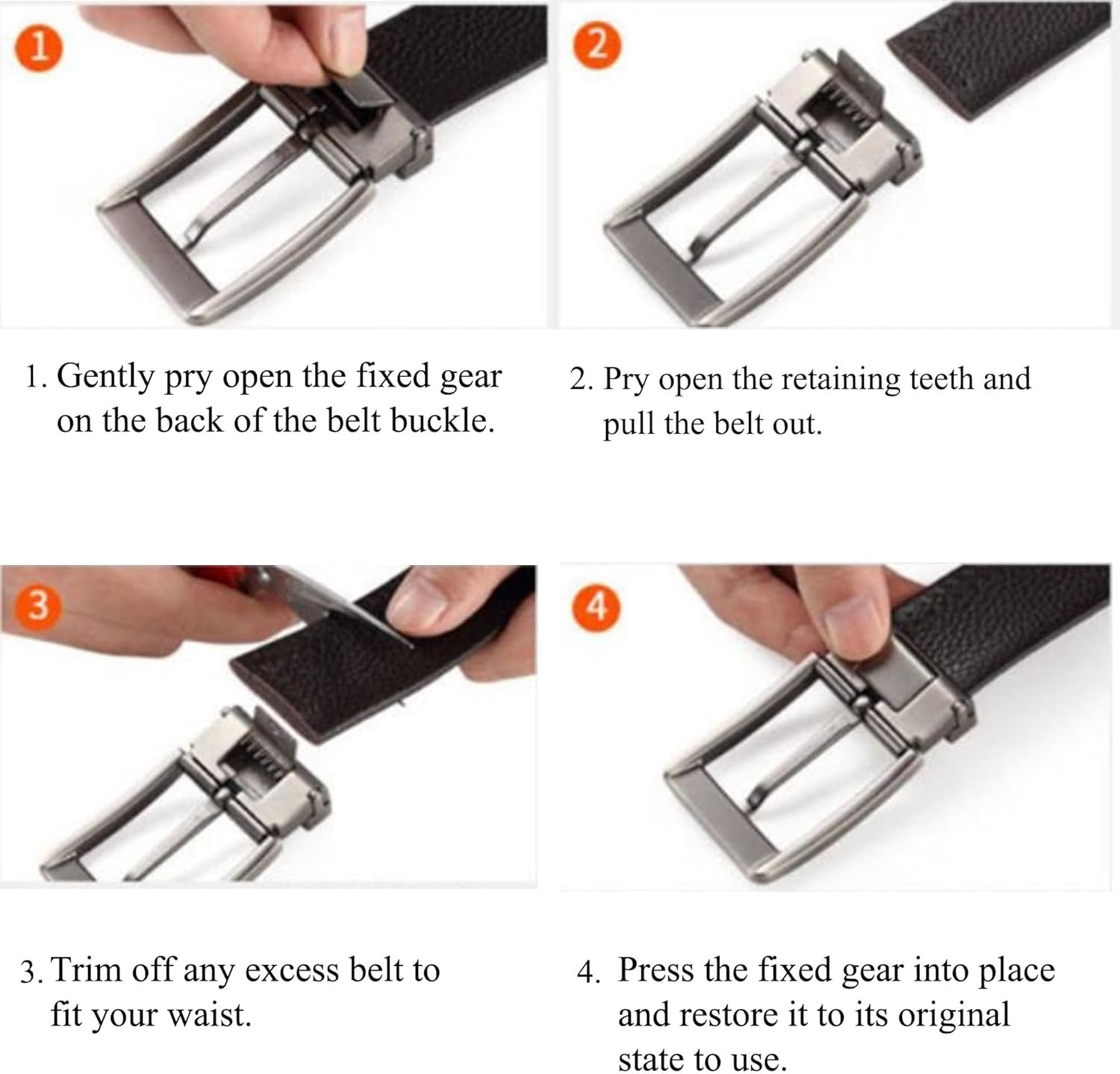 1

2

1. Gently pry open the fixed gear on the back of the belt buckle.

2. Pry open the retaining teeth and pull the belt out.

3

4

3. Trim off any excess belt to fit your waist.

4. Press the fixed gear into place and restore it to its original state to use.