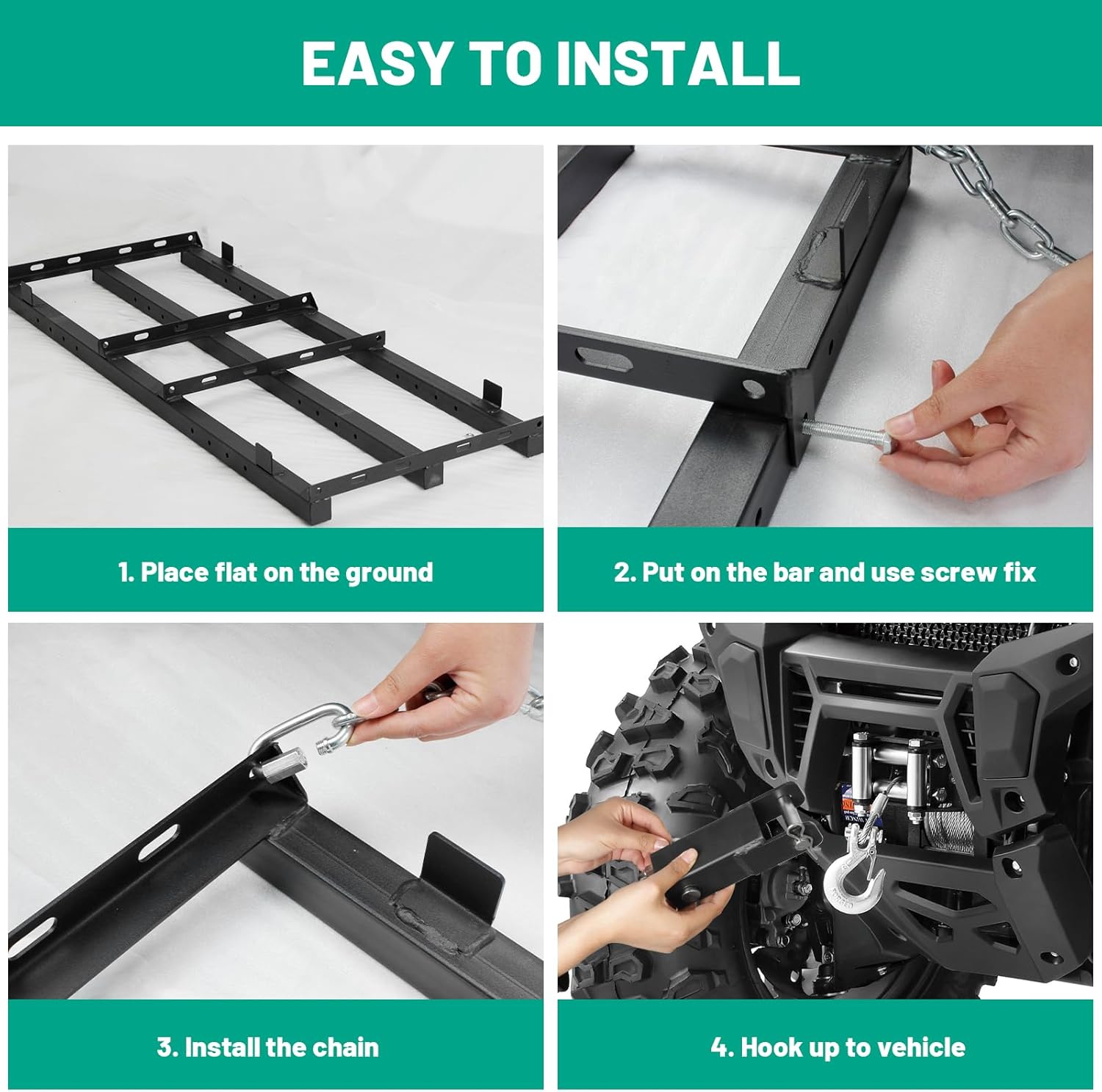 EASY TO INSTALL

1. Place flat on the ground

2. Put on the bar and use screw fix

3. Install the chain

4. Hook up to vehicle