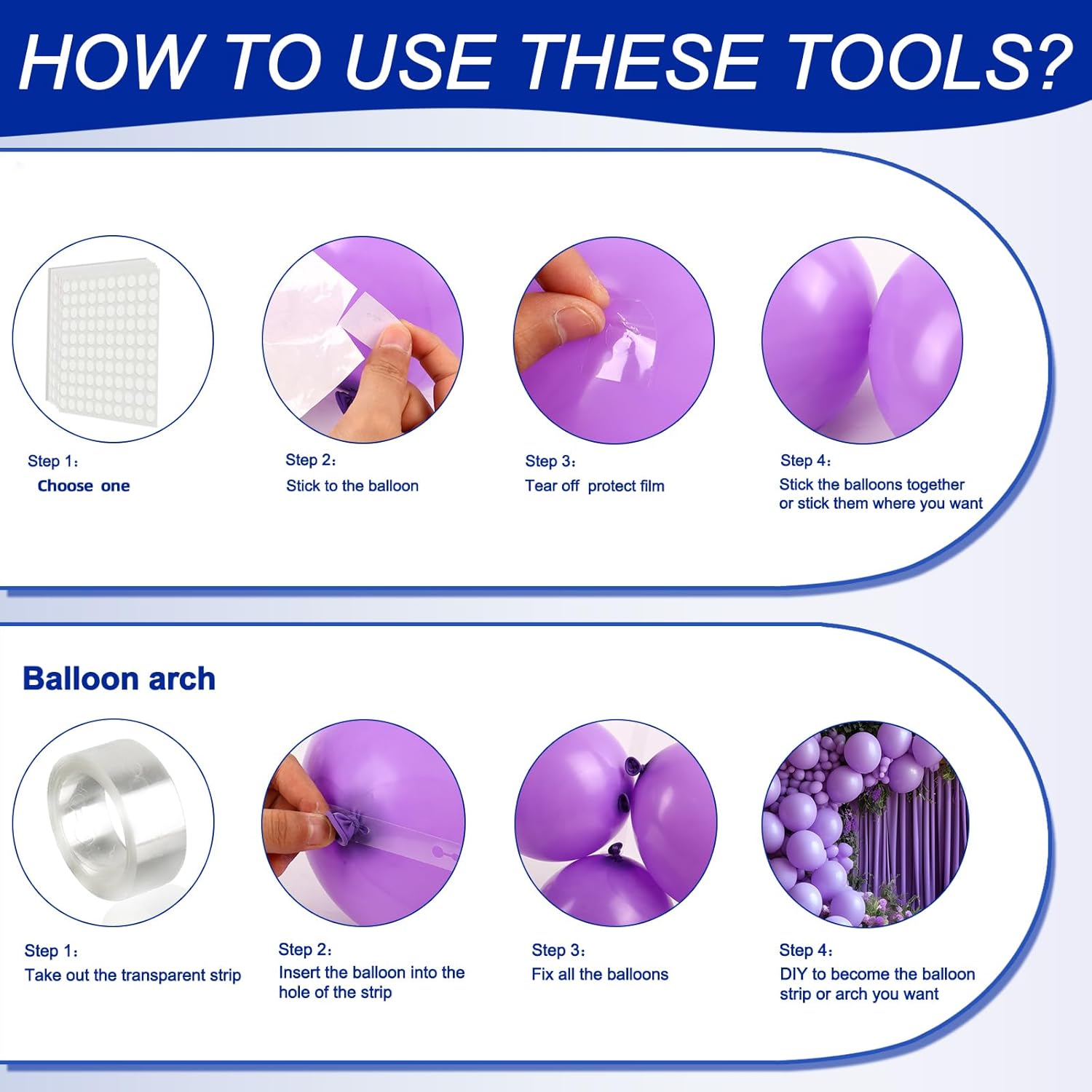 HOW TO USE THESE TOOLS?

Step 1:
Choose one

Step 2:
Stick to the balloon

Step 3:
Tear off protect film

Step 4:
Stick the balloons together or stick them where you want

Balloon arch

Step 1:
Take out the transparent strip

Step 2:
Insert the balloon into the hole of the strip

Step 3:
Fix all the balloons

Step 4:
DIY to become the balloon strip or arch you want