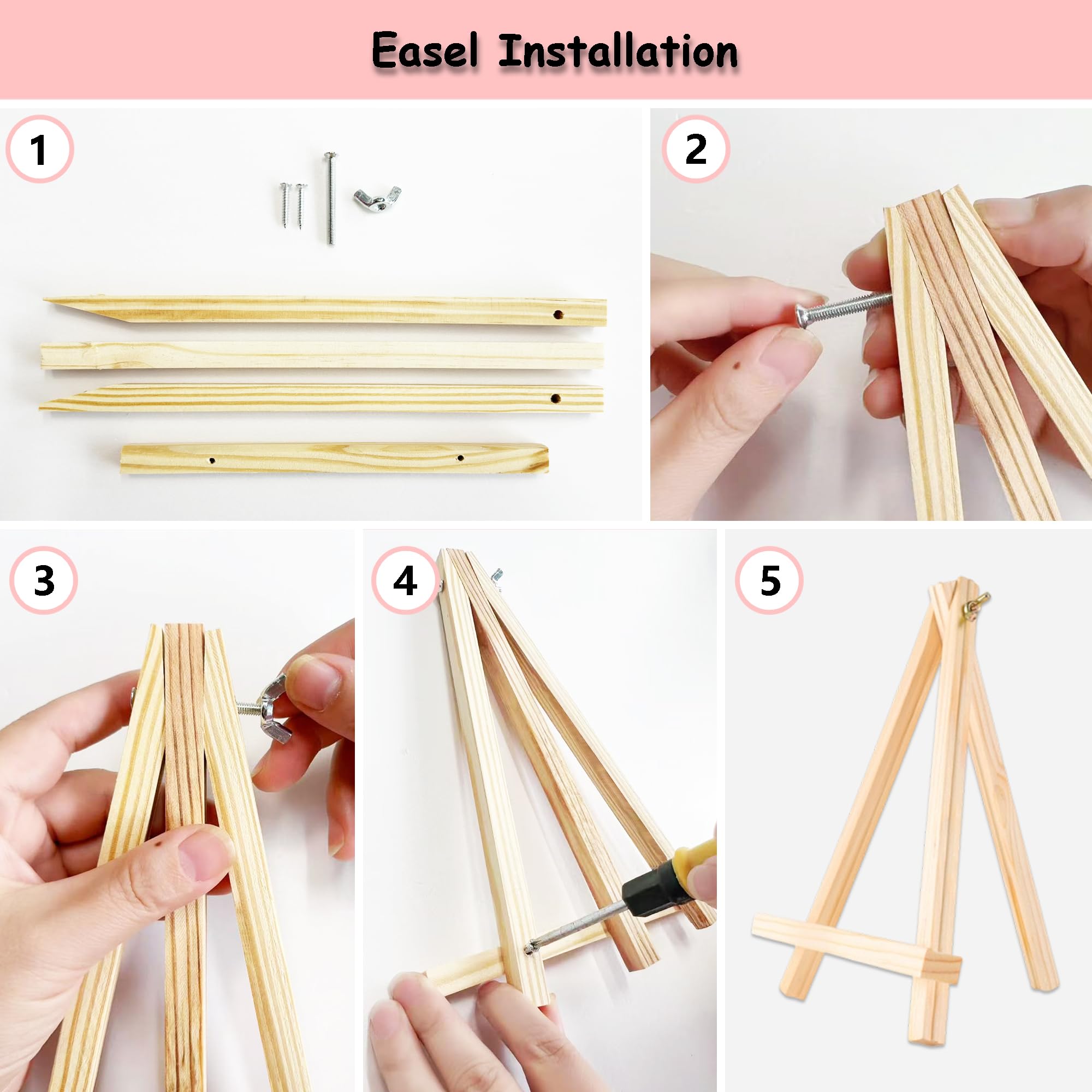 Easel Installation

1

2

3

4

5