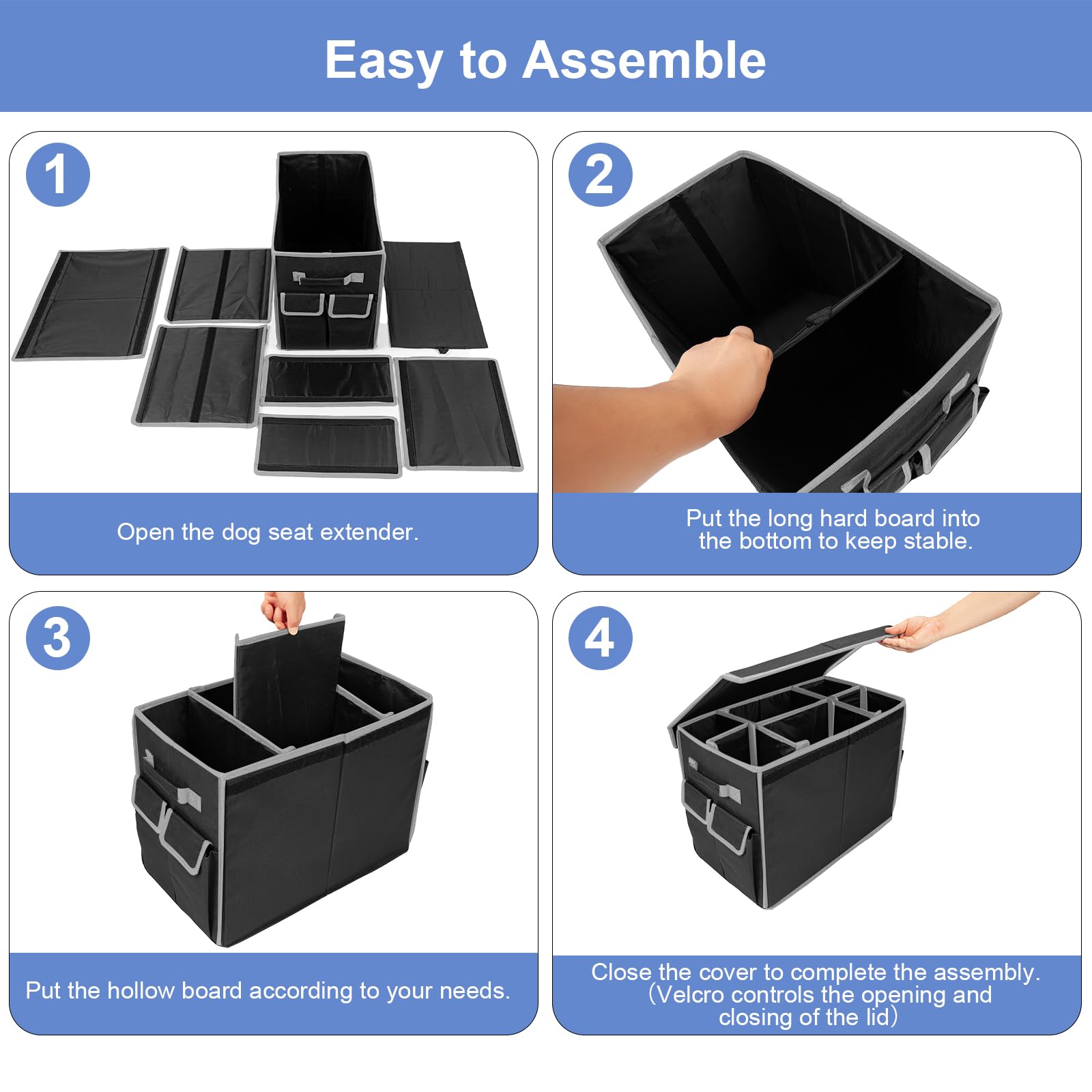 Easy to Assemble

1

Open the dog seat extender.

2

Put the long hard board into the bottom to keep stable.

3

Put the hollow board according to your needs.

4

Close the cover to complete the assembly. (Velcro controls the opening and closing of the lid)