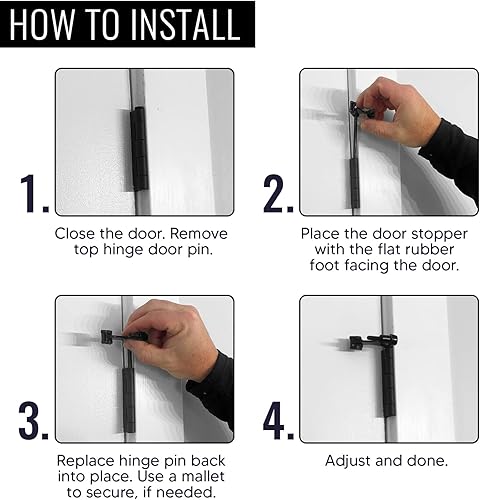 HOW TO INSTALL

1.

Close the door. Remove top hinge door pin.

2.

Place the door stopper with the flat rubber foot facing the door.

3.

Replace hinge pin back into place. Use a mallet to secure, if needed.

4.

Adjust and done.