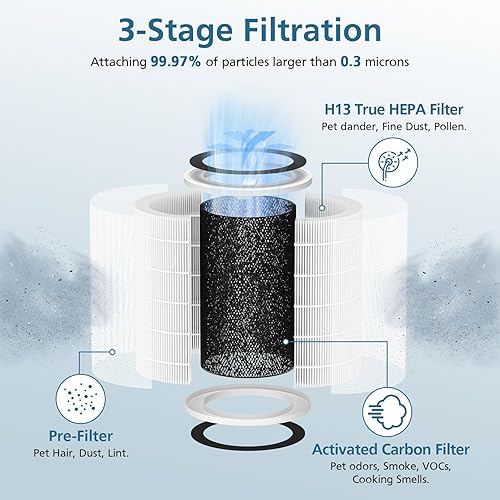 3-Stage Filtration

Attaching 99.97% of particles larger than 0.3 microns

H13 True HEPA Filter
Pet dander, Fine Dust, Pollen.

Pre-Filter
Pet Hair, Dust, Lint.

Activated Carbon Filter
Pet odors, Smoke, VOCs, Cooking Smells.