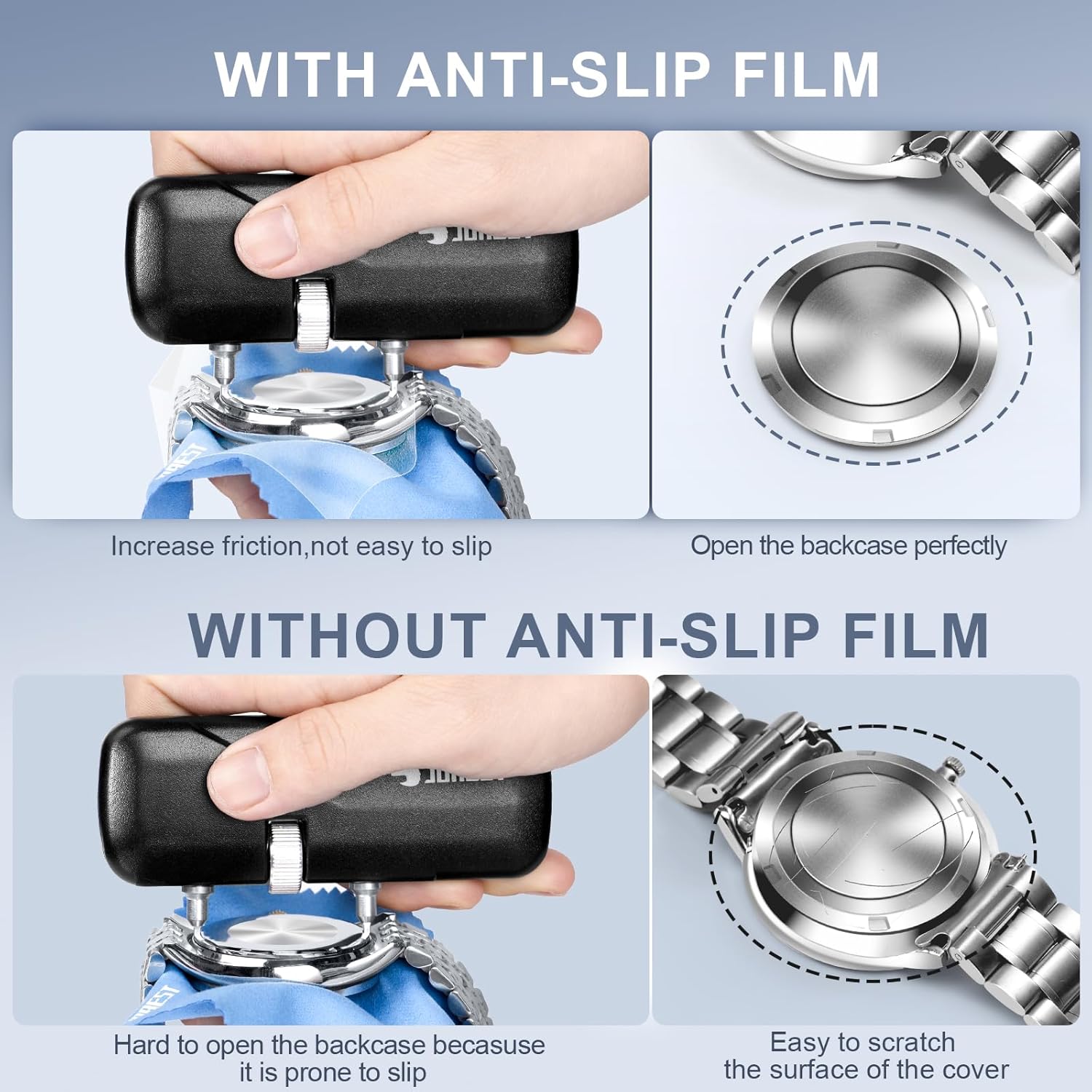 WITH ANTI-SLIP FILM

Increase friction,not easy to slip

Open the backcase perfectly

WITHOUT ANTI-SLIP FILM

Hard to open the backcase becasuse it is prone to slip

Easy to scratch the surface of the cover