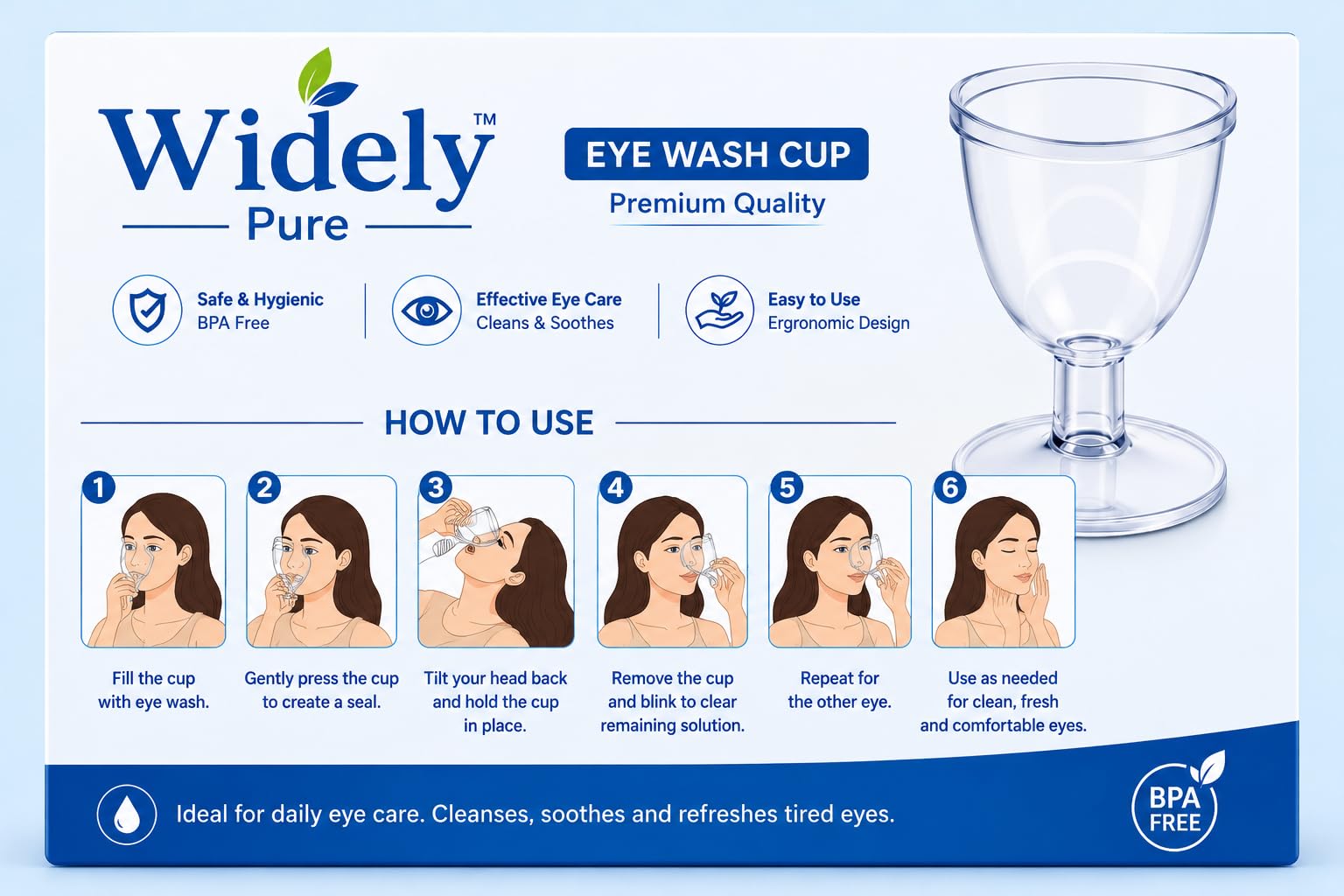 Widely™
Pure

EYE WASH CUP
Premium Quality

Safe & Hygienic
BPA Free

Effective Eye Care
Cleans & Soothes

Easy to Use
Ergronomic Design

HOW TO USE

1
Fill the cup with eye wash.

2
Gently press the cup to create a seal.

3
Tilt your head back and hold the cup in place.

4
Remove the cup and blink to clear remaining solution.

5
Repeat for the other eye.

6
Use as needed for clean, fresh and comfortable eyes.

Ideal for daily eye care. Cleanses, soothes and refreshes tired eyes.

BPA FREE