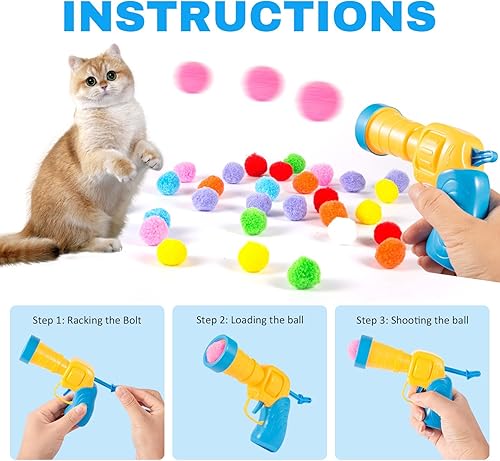 INSTRUCTIONS

Step 1: Racking the Bolt

Step 2: Loading the ball

Step 3: Shooting the ball