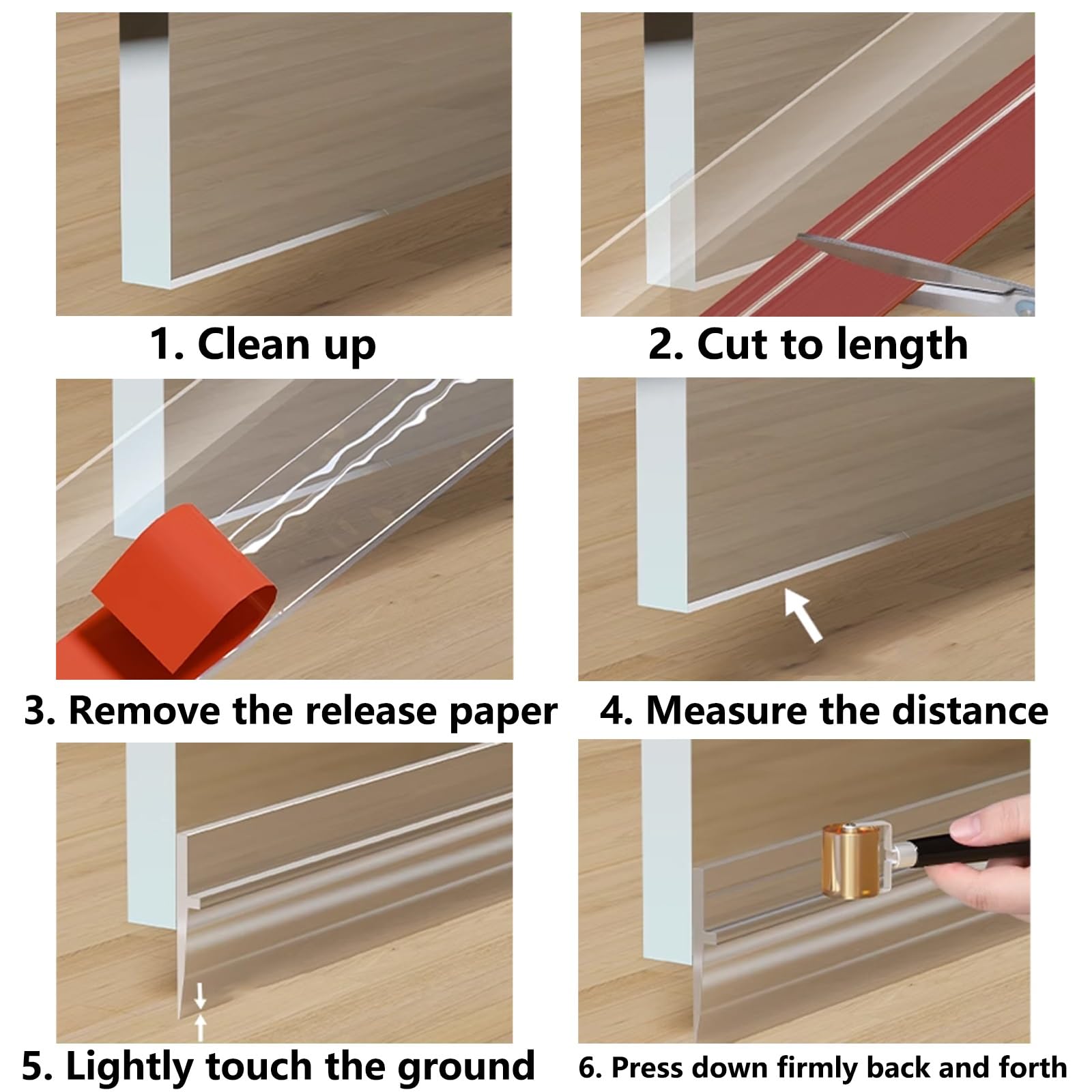 1. Clean up

2. Cut to length

3. Remove the release paper

4. Measure the distance

5. Lightly touch the ground

6. Press down firmly back and forth