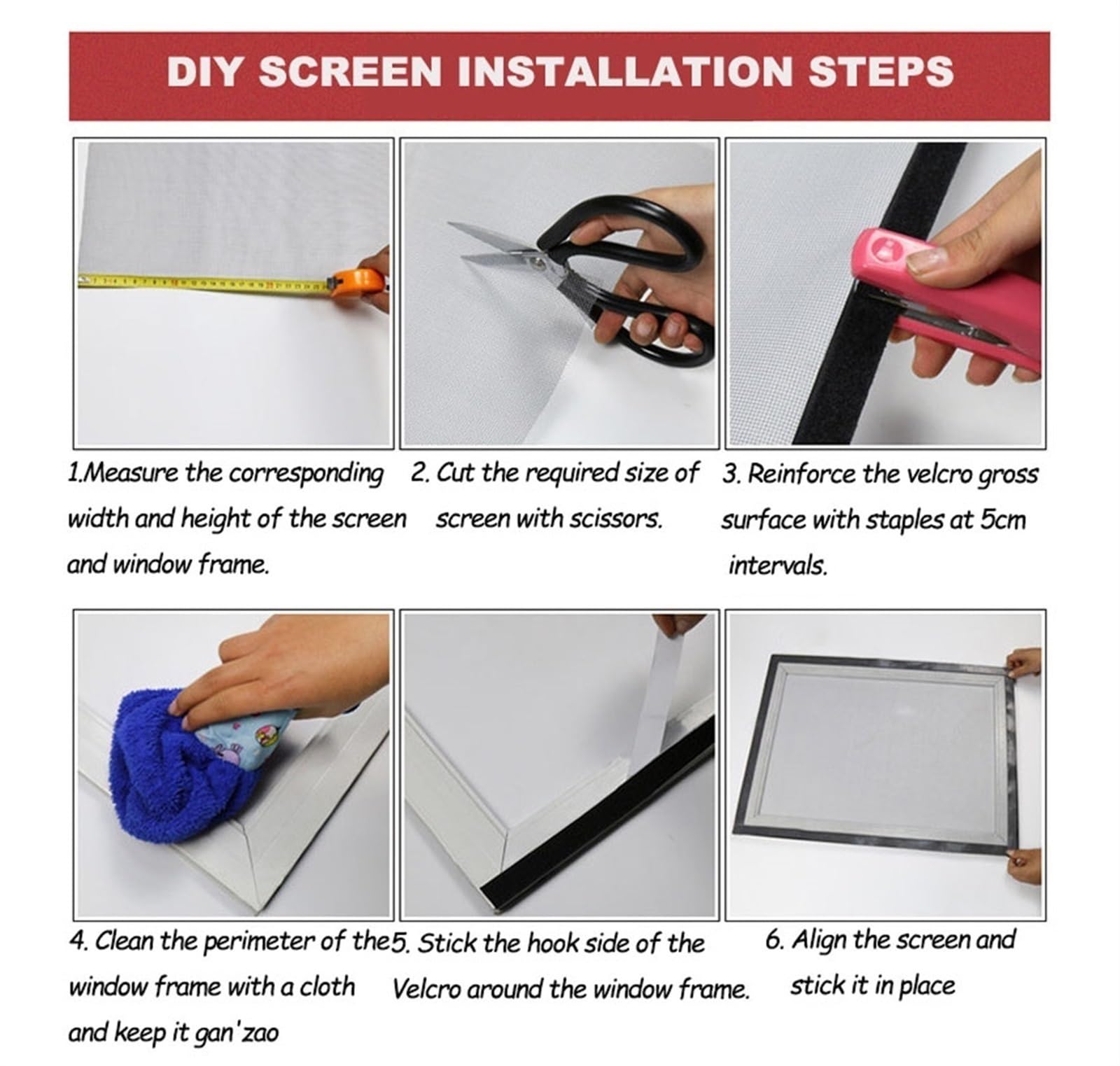 DIY SCREEN INSTALLATION STEPS

1.Measure the corresponding width and height of the screen and window frame.

2. Cut the required size of screen with scissors.

3. Reinforce the velcro gross surface with staples at 5cm intervals.

4. Clean the perimeter of the window frame with a cloth and keep it gan'zao

5. Stick the hook side of the Velcro around the window frame.

6. Align the screen and stick it in place