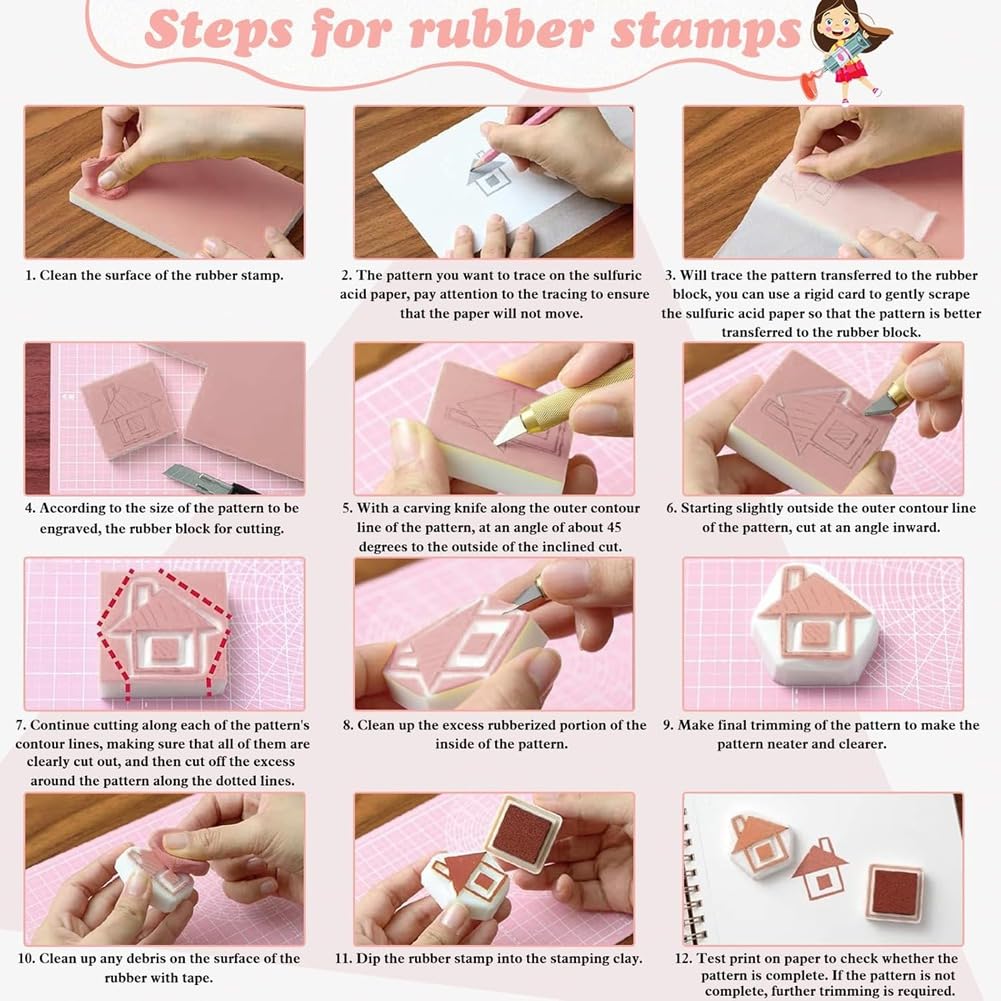 Steps for rubber stamps

1. Clean the surface of the rubber stamp.

2. The pattern you want to trace on the sulfuric acid paper, pay attention to the tracing to ensure that the paper will not move.

3. Will trace the pattern transferred to the rubber block, you can use a rigid card to gently scrape the sulfuric acid paper so that the pattern is better transferred to the rubber block.

4. According to the size of the pattern to be engraved, the rubber block for cutting.

5. With a carving knife along the outer contour line of the pattern, at an angle of about 45 degrees to the outside of the inclined cut.

6. Starting slightly outside the outer contour line of the pattern, cut at an angle inward.

7. Continue cutting along each of the pattern's contour lines, making sure that all of them are clearly cut out, and then cut off the excess around the pattern along the dotted lines.

8. Clean up the excess rubberized portion of the inside of the pattern.

9. Make final trimming of the pattern to make the pattern neater and clearer.

10. Clean up any debris on the surface of the rubber with tape.

11. Dip the rubber stamp into the stamping clay.

12. Test print on paper to check whether the pattern is complete. If the pattern is not complete, further trimming is required.