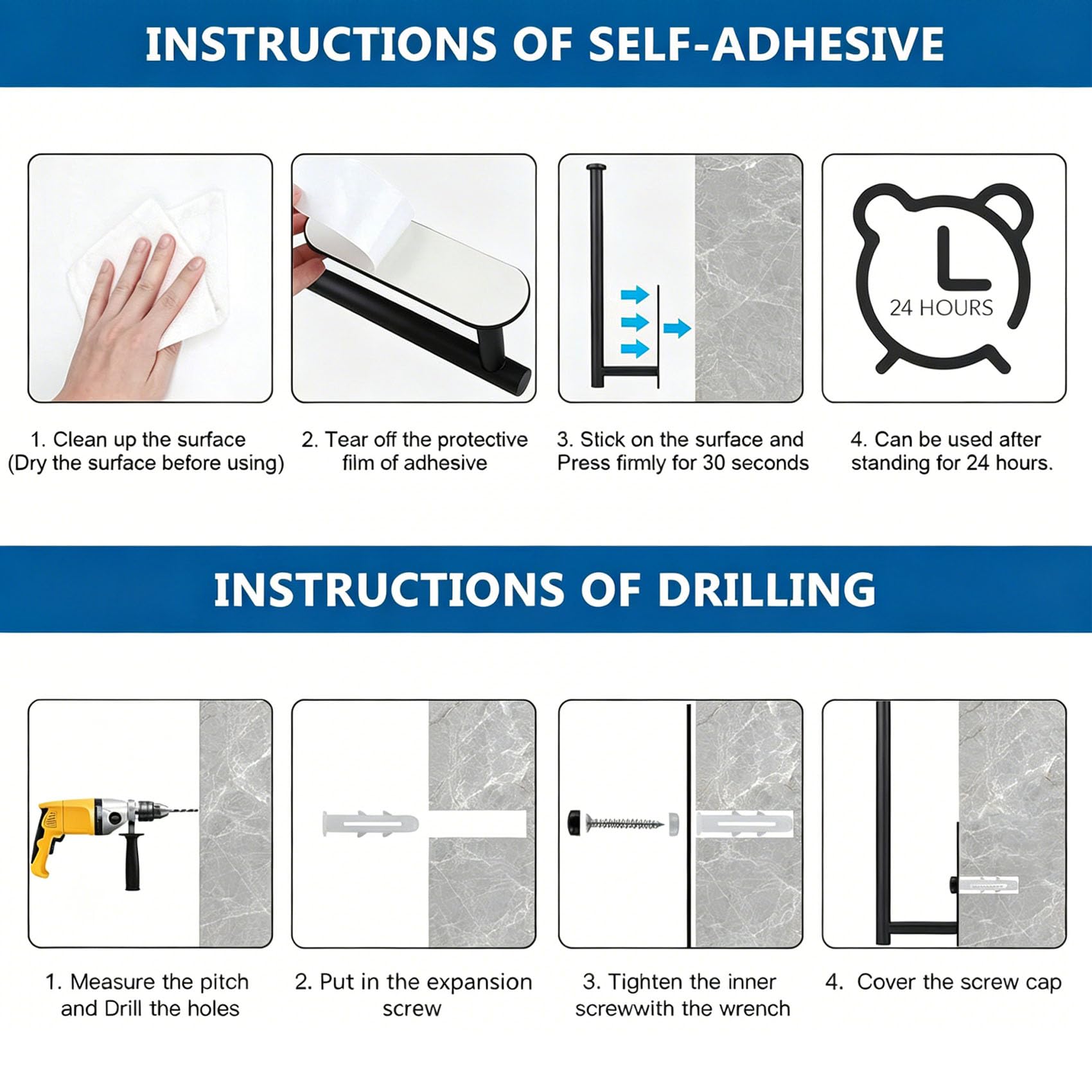 INSTRUCTIONS OF SELF-ADHESIVE

24 HOURS

1. Clean up the surface (Dry the surface before using)

2. Tear off the protective film of adhesive

3. Stick on the surface and Press firmly for 30 seconds

4. Can be used after standing for 24 hours.

INSTRUCTIONS OF DRILLING

1. Measure the pitch and Drill the holes

2. Put in the expansion screw

3. Tighten the inner screwwith the wrench

4. Cover the screw cap