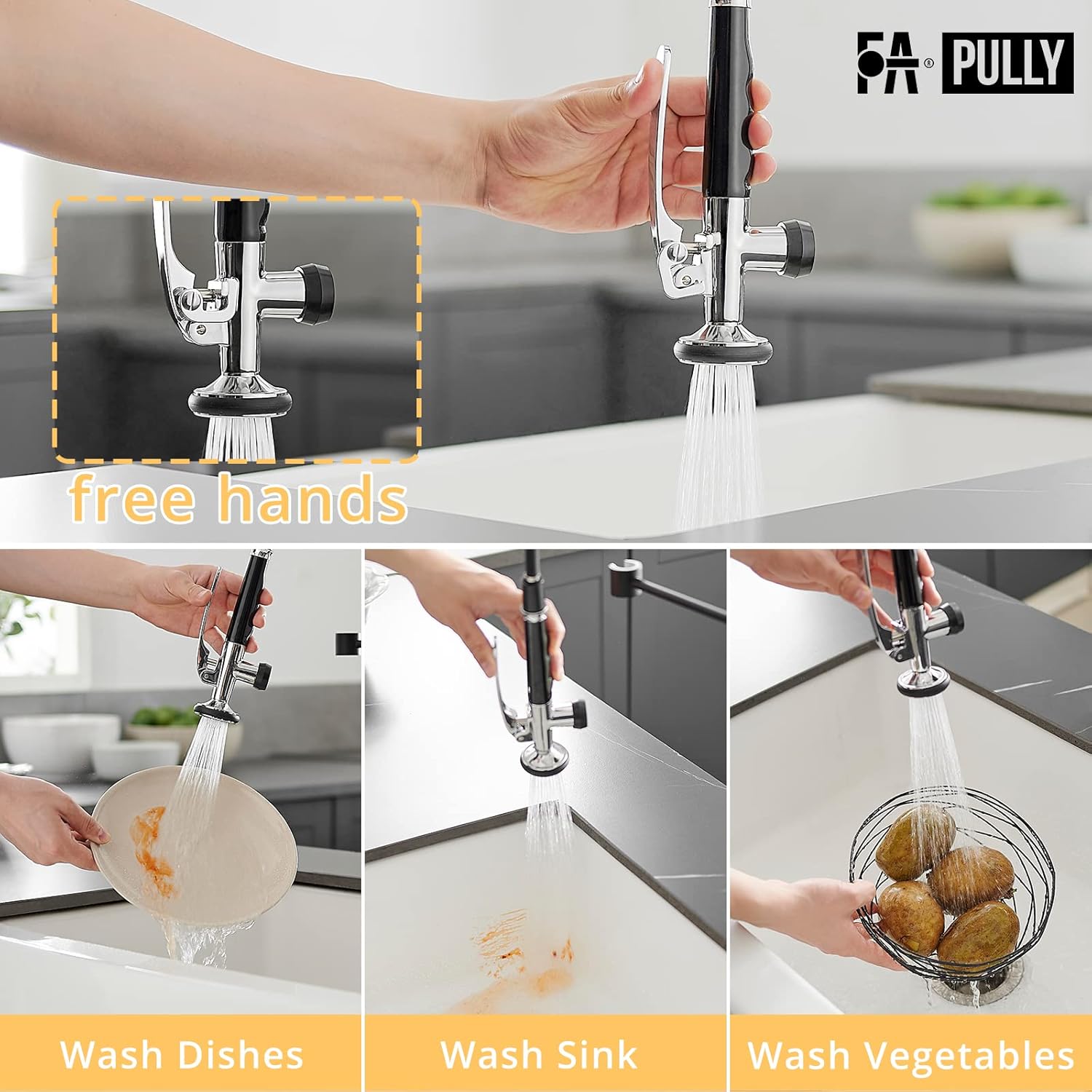 FA® PULLY

free hands

Wash Dishes

Wash Sink

Wash Vegetables