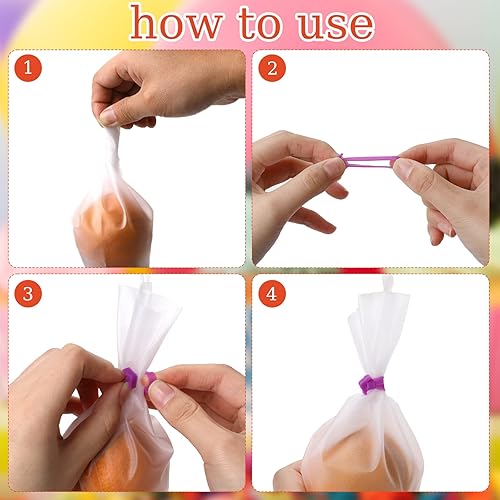 how to use

1

2

3

4