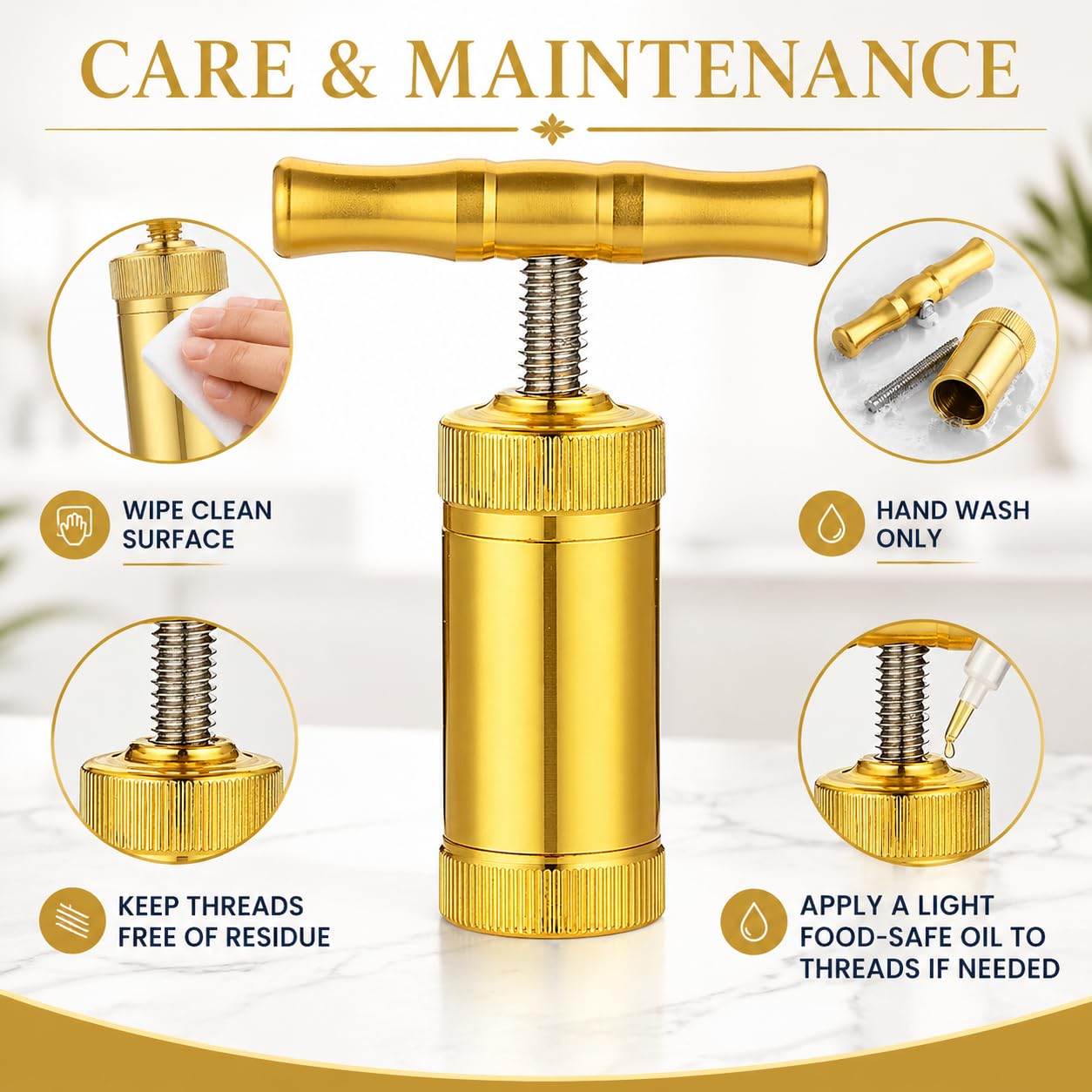 CARE & MAINTENANCE

WIPE CLEAN SURFACE

HAND WASH ONLY

KEEP THREADS FREE OF RESIDUE

APPLY A LIGHT FOOD-SAFE OIL TO THREADS IF NEEDED