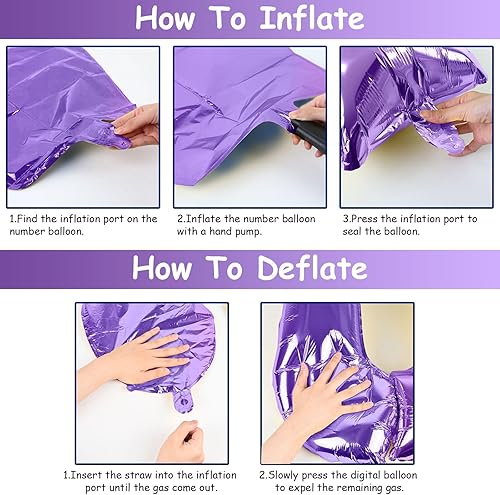 How To Inflate

1.Find the inflation port on the number balloon.

2.Inflate the number balloon with a hand pump.

3.Press the inflation port to seal the balloon.

How To Deflate

1.Insert the straw into the inflation port until the gas come out.

2.Slowly press the digital balloon to expel the remaining gas.