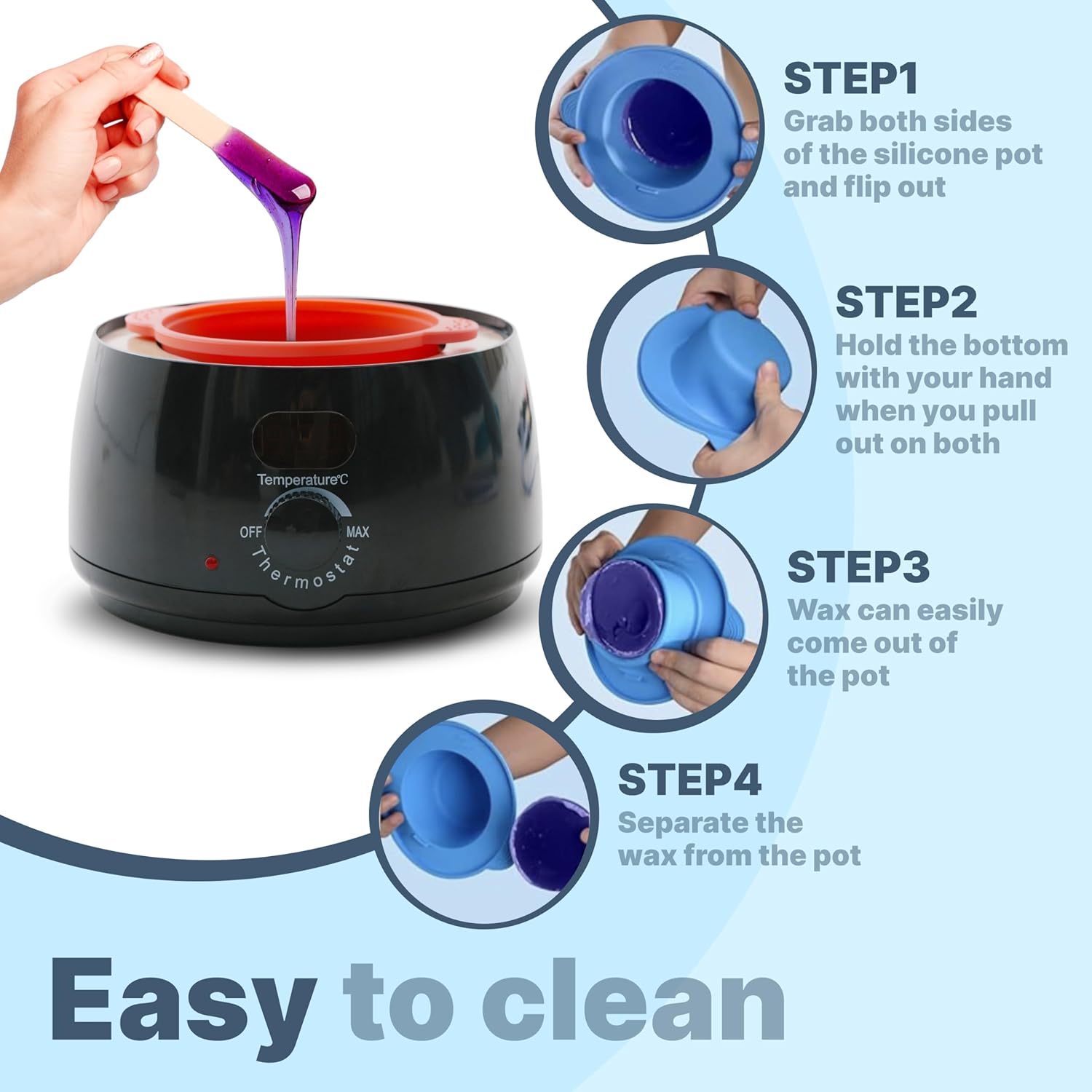 Temperature℃
OFF
MAX
Thermostat

STEP1
Grab both sides of the silicone pot and flip out

STEP2
Hold the bottom with your hand when you pull out on both

STEP3
Wax can easily come out of the pot

STEP4
Separate the wax from the pot

Easy to clean