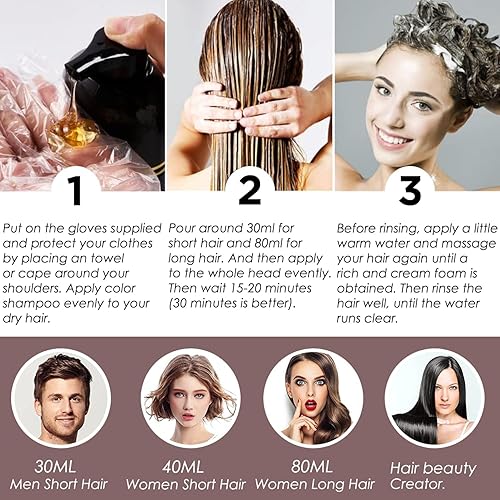 1

Put on the gloves supplied and protect your clothes by placing an towel or cape around your shoulders. Apply color shampoo evenly to your dry hair.

2

Pour around 30ml for short hair and 80ml for long hair. And then apply to the whole head evently. Then wait 15-20 minutes (30 minutes is better).

3

Before rinsing, apply a little warm water and massage your hair again until a rich and cream foam is obtained. Then rinse the hair well, until the water runs clear.

30ML
Men Short Hair

40ML
Women Short Hair

80ML
Women Long Hair

Hair beauty
Creator.