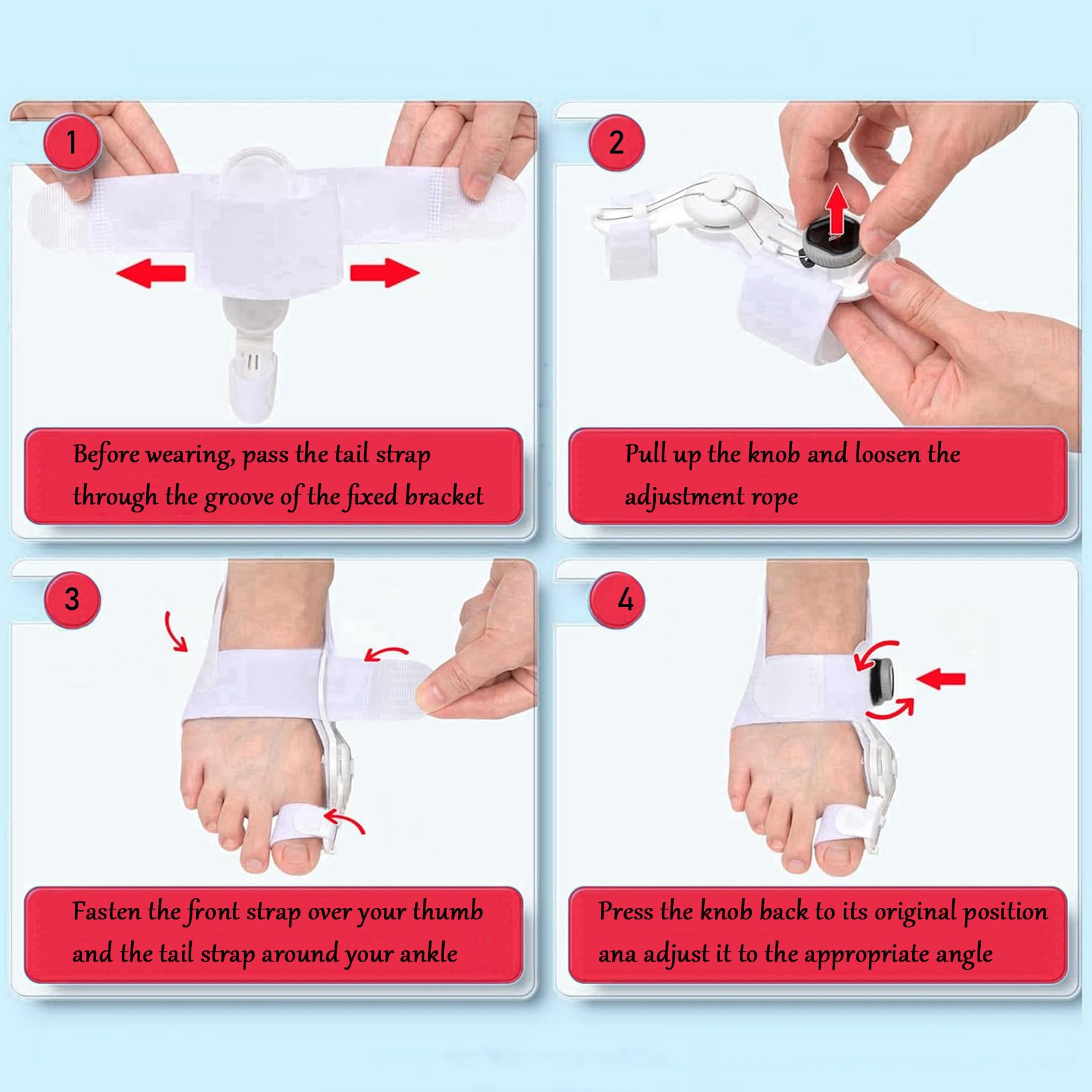 1

Before wearing, pass the tail strap through the groove of the fixed bracket

2

Pull up the knob and loosen the adjustment rope

3

Fasten the front strap over your thumb and the tail strap around your ankle

4

Press the knob back to its original position ana adjust it to the appropriate angle