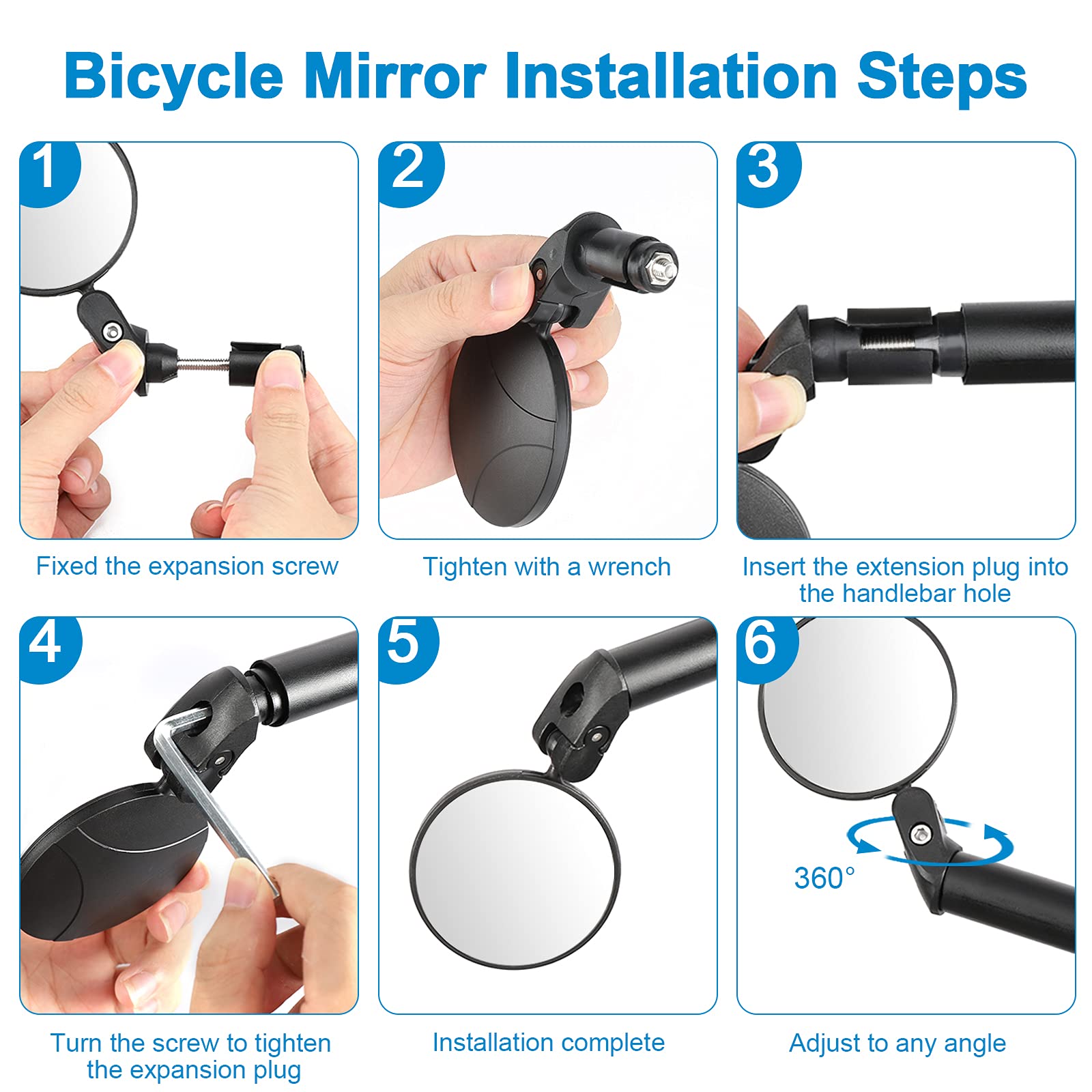 Bicycle Mirror Installation Steps

1

Fixed the expansion screw

2

Tighten with a wrench

3

Insert the extension plug into the handlebar hole

4

Turn the screw to tighten the expansion plug

5

Installation complete

6

360°

Adjust to any angle