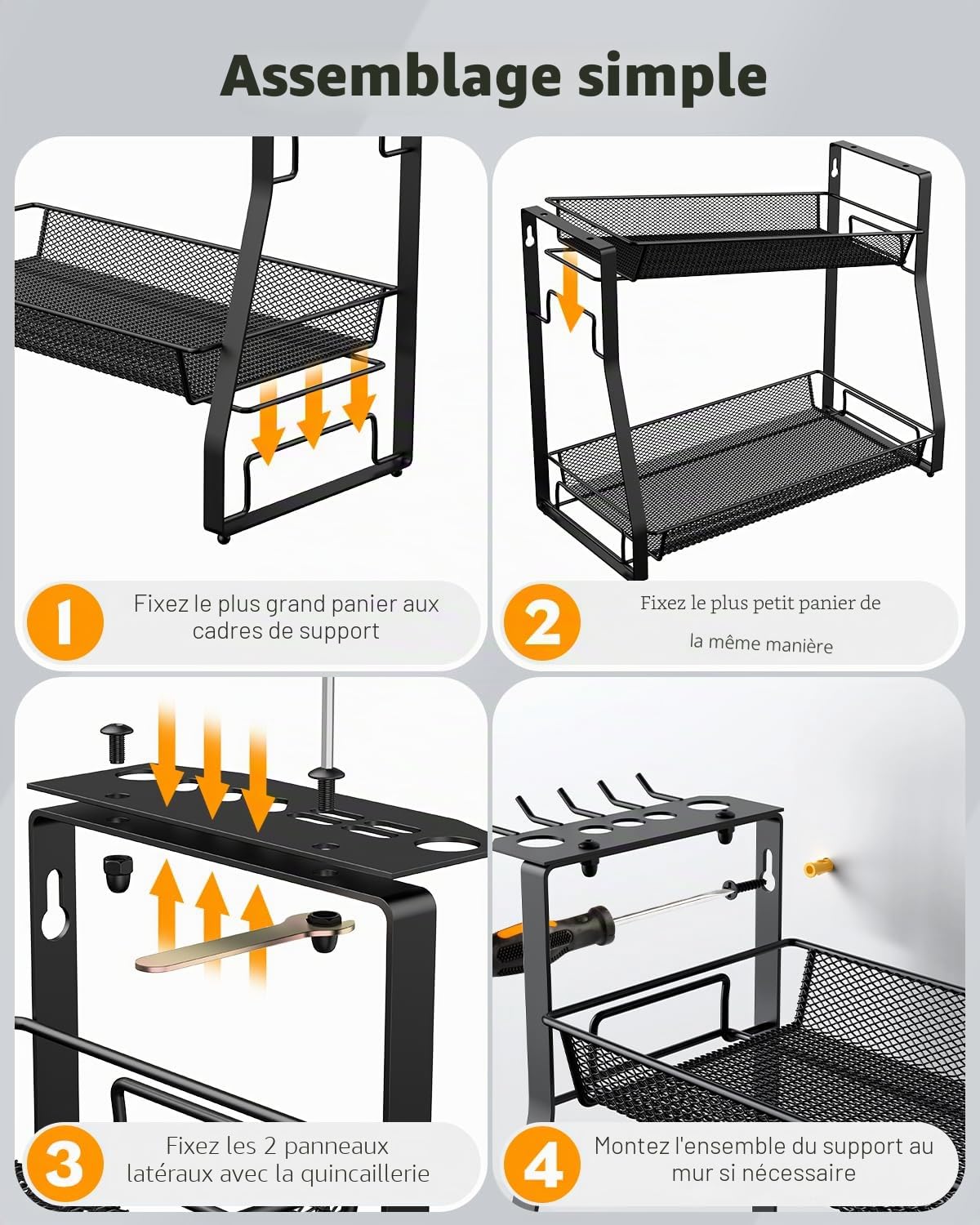 Assemblage simple

1
Fixez le plus grand panier aux cadres de support

2
Fixez le plus petit panier de la même manière

3
Fixez les 2 panneaux latéraux avec la quincaillerie

4
Montez l'ensemble du support au mur si nécessaire