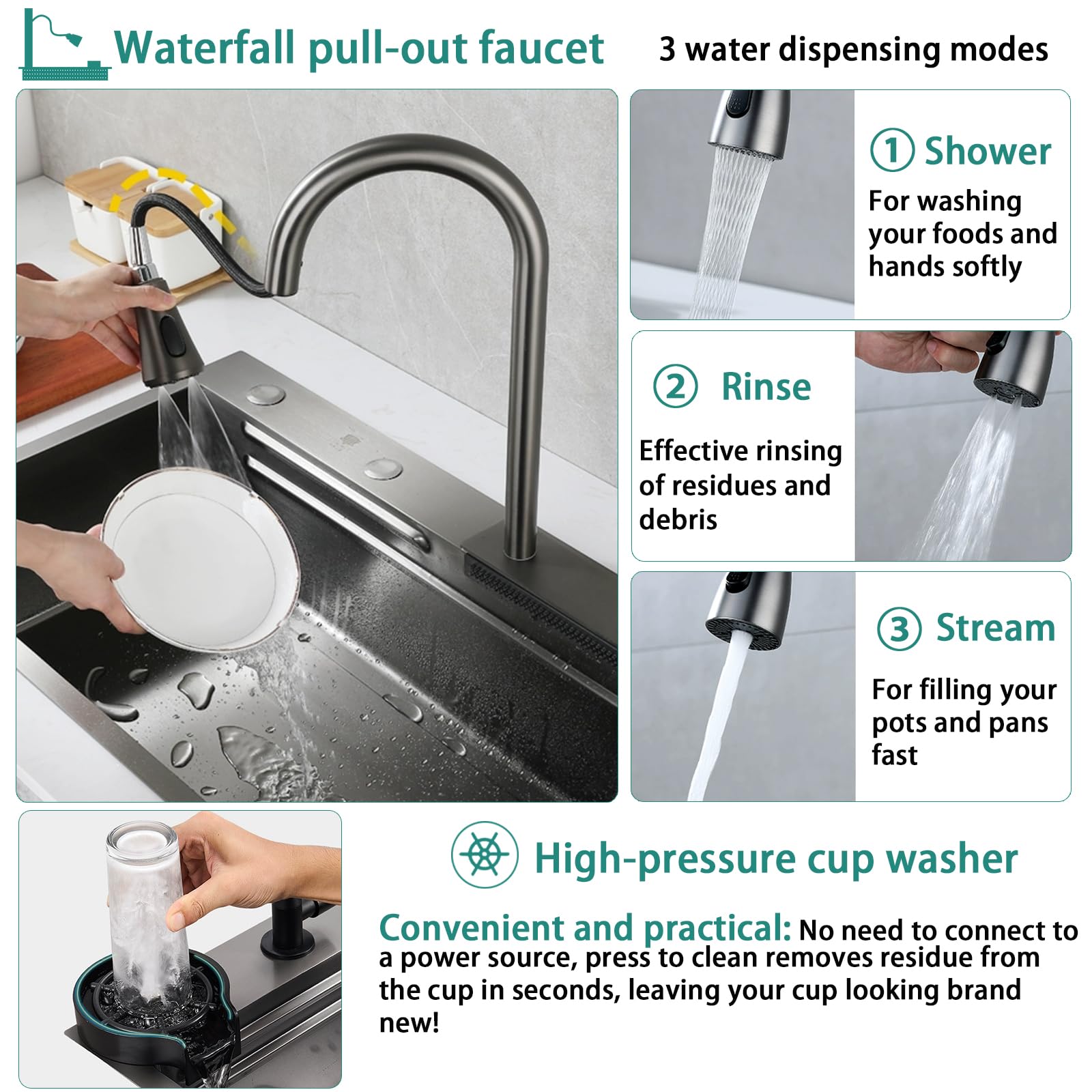 Waterfall pull-out faucet

3 water dispensing modes

① Shower

For washing your foods and hands softly

② Rinse

Effective rinsing of residues and debris

③ Stream

For filling your pots and pans fast

High-pressure cup washer

Convenient and practical: No need to connect to a power source, press to clean removes residue from the cup in seconds, leaving your cup looking brand new!