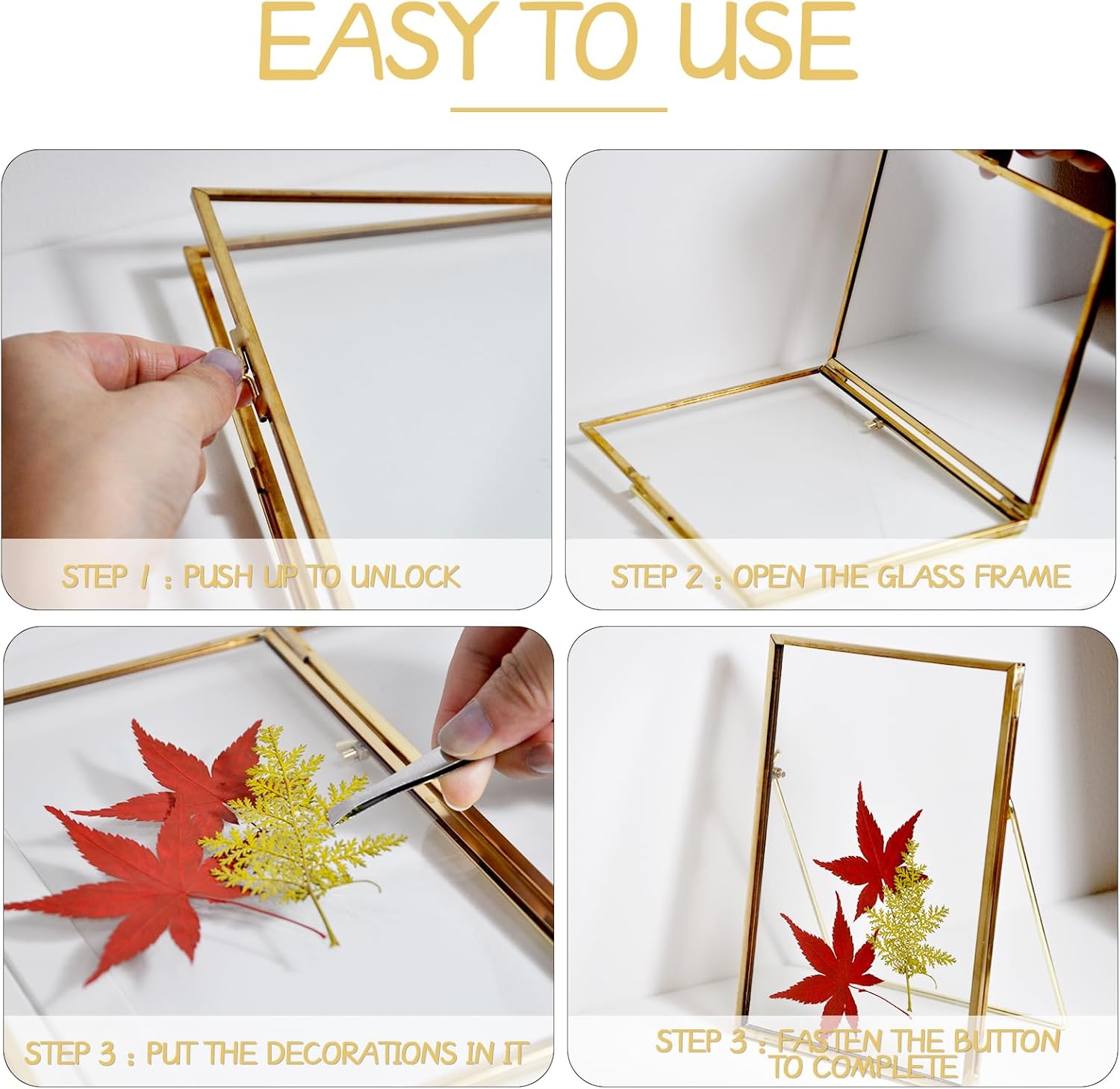 EASY TO USE

STEP 1 : PUSH UP TO UNLOCK

STEP 2 : OPEN THE GLASS FRAME

STEP 3 : PUT THE DECORATIONS IN IT

STEP 3 : FASTEN THE BUTTON TO COMPLETE