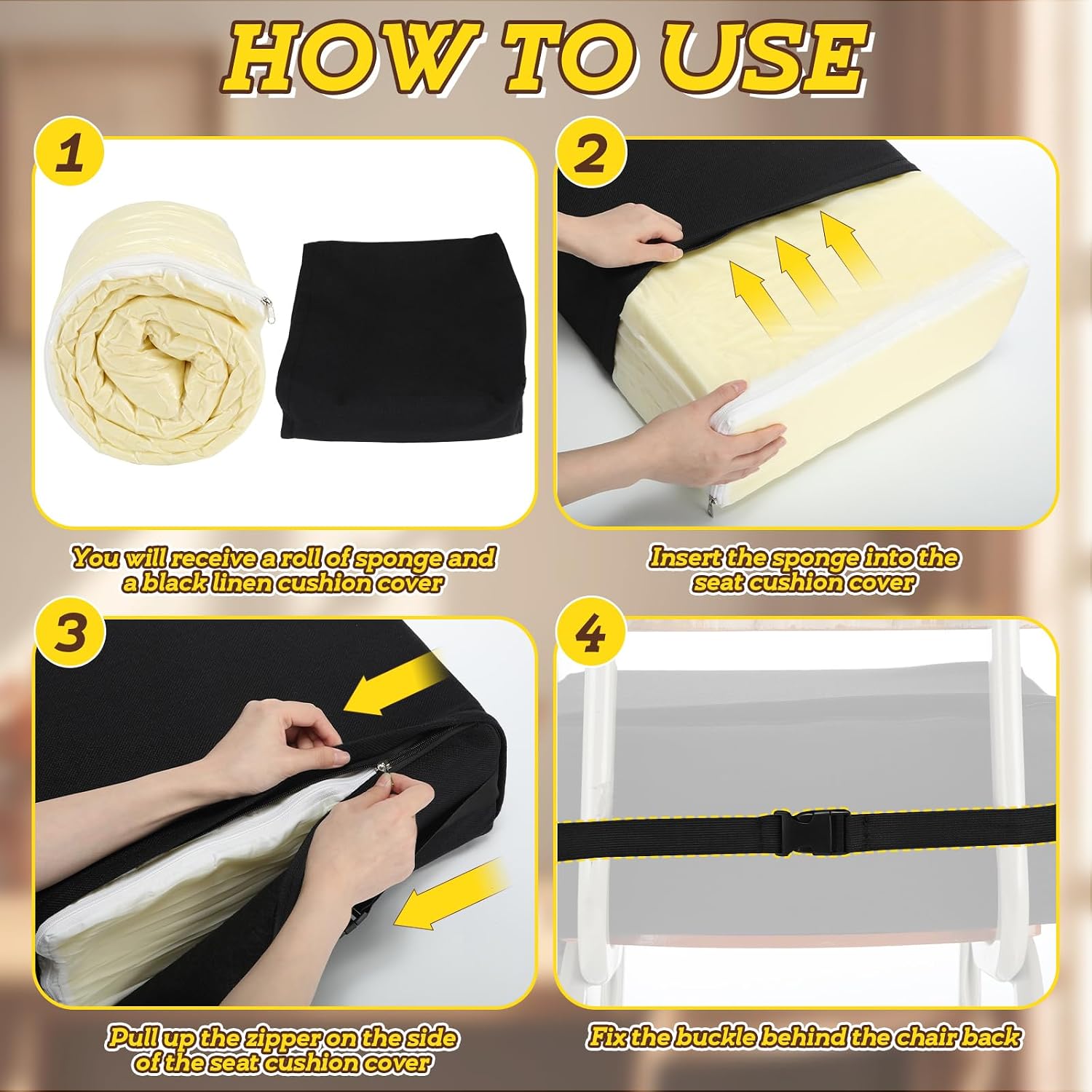 HOW TO USE

1

You will receive a roll of sponge and a black linen cushion cover

2

Insert the sponge into the seat cushion cover

3

Pull up the zipper on the side of the seat cushion cover

4

Fix the buckle behind the chair back