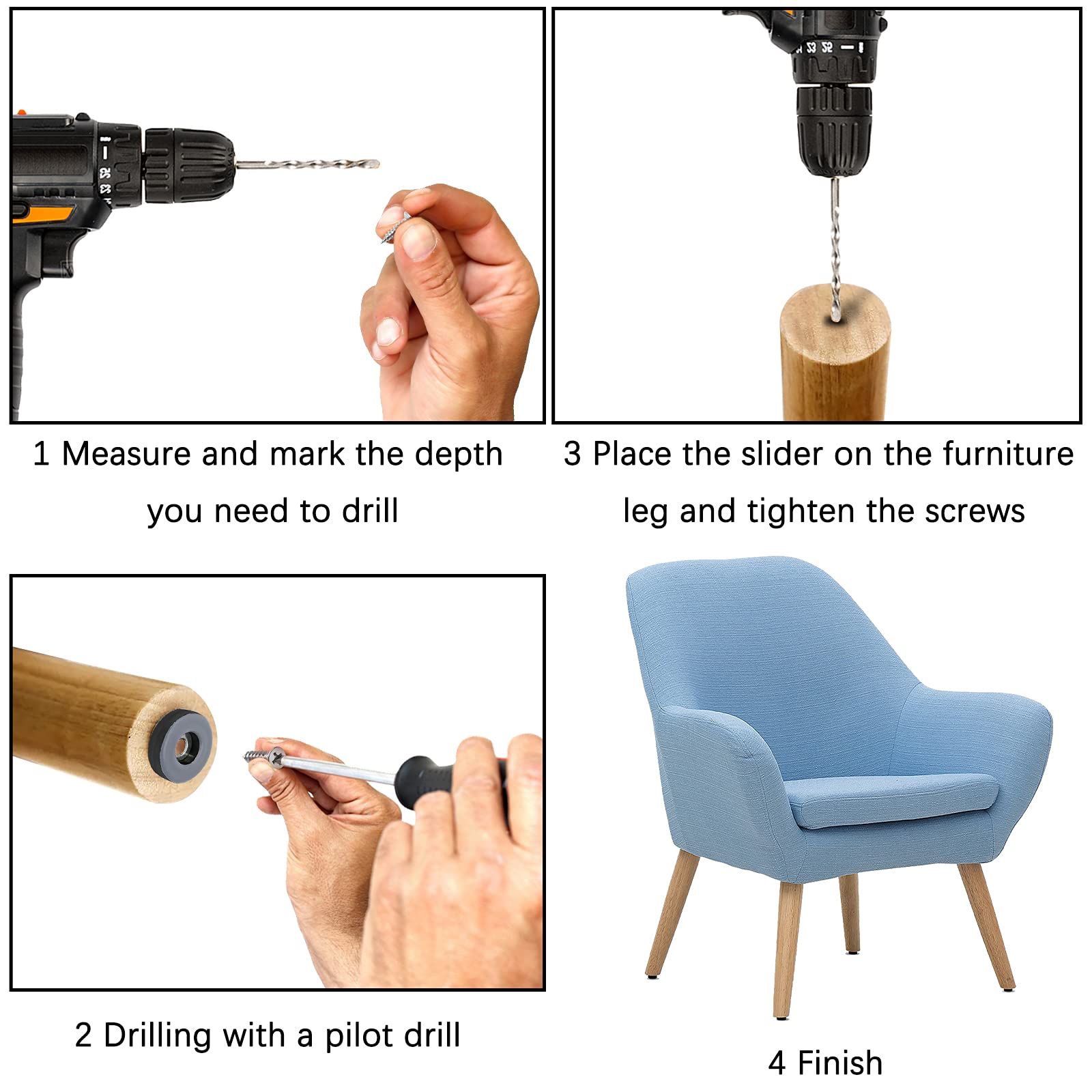 1 Measure and mark the depth you need to drill

3 Place the slider on the furniture leg and tighten the screws

2 Drilling with a pilot drill

4 Finish