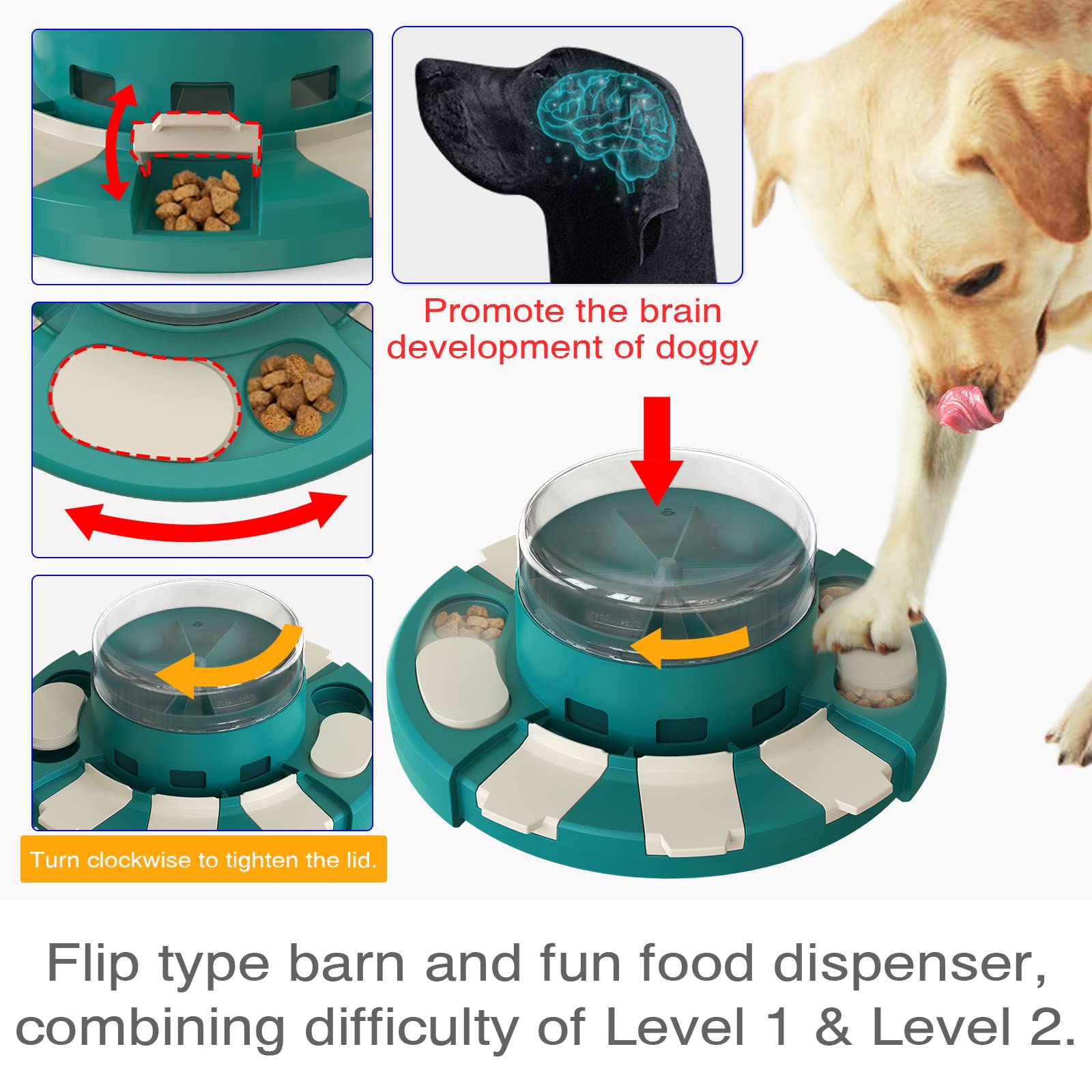 Promote the brain development of doggy

Turn clockwise to tighten the lid.

Flip type barn and fun food dispenser, combining difficulty of Level 1 & Level 2.