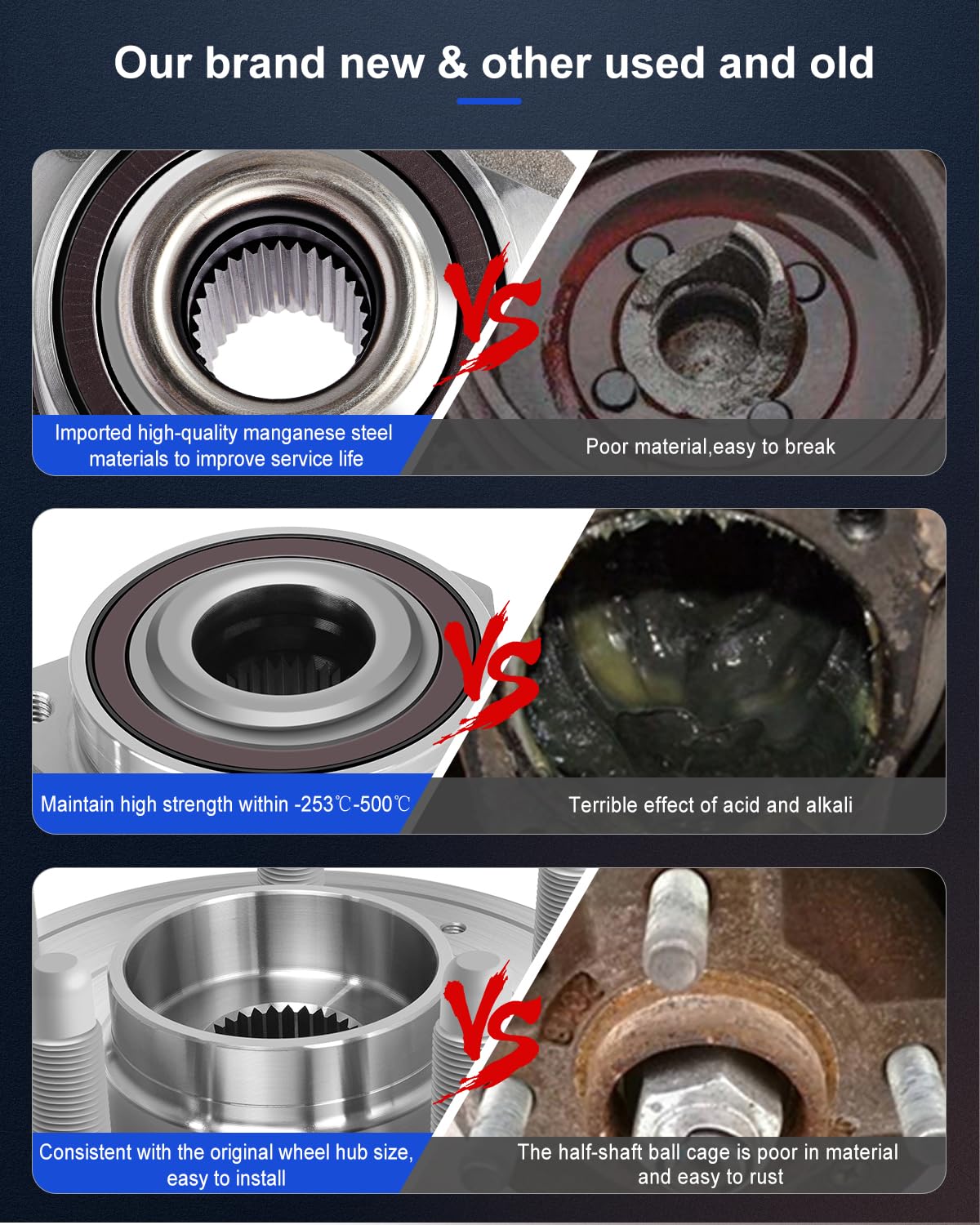 Our brand new & other used and old

VS

Imported high-quality manganese steel materials to improve service life

Poor material,easy to break

VS

Maintain high strength within -253℃-500℃

Terrible effect of acid and alkali

VS

Consistent with the original wheel hub size, easy to install

The half-shaft ball cage is poor in material and easy to rust