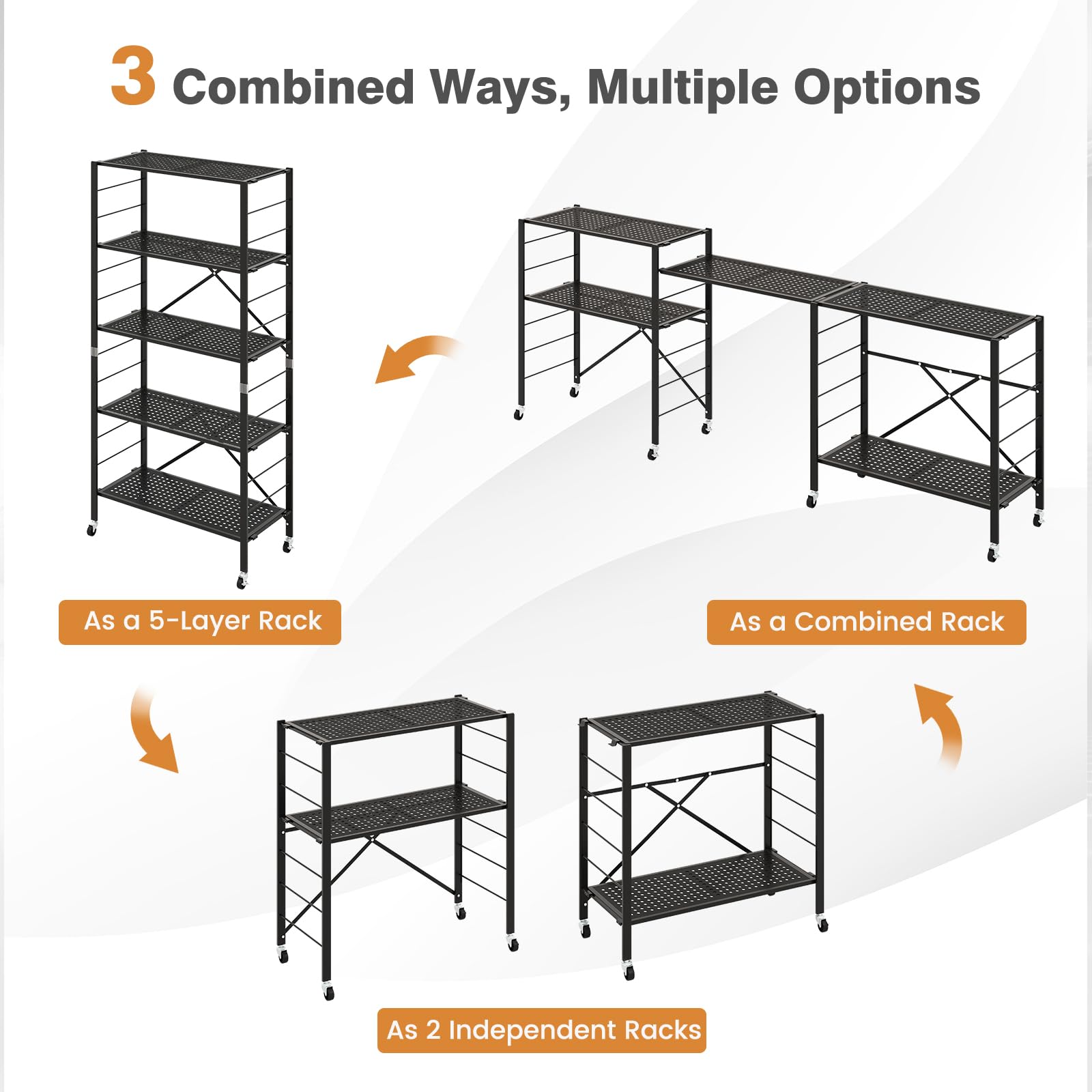 3 Combined Ways, Multiple Options

As a 5-Layer Rack

As a Combined Rack

As 2 Independent Racks