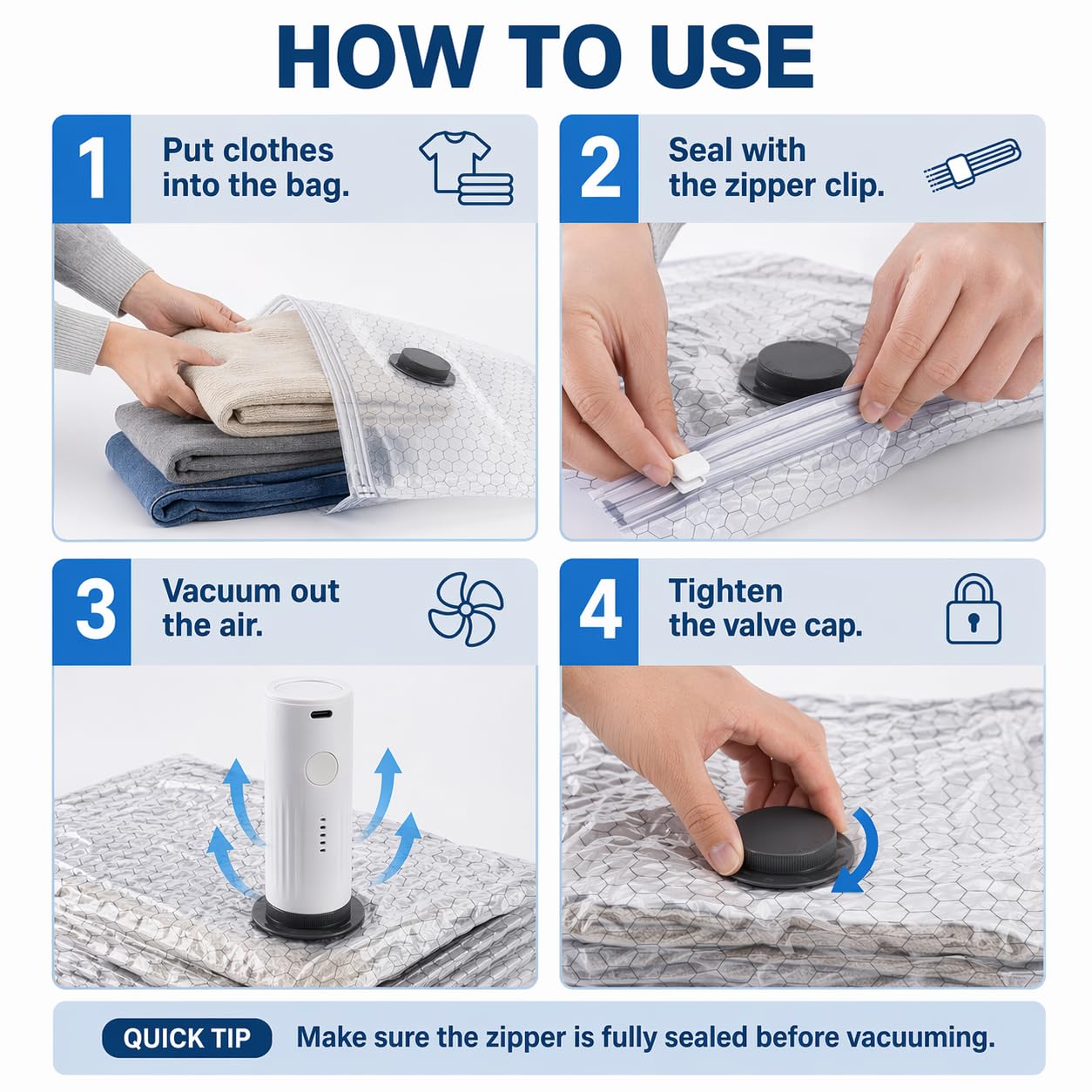 HOW TO USE

1 Put clothes into the bag.

2 Seal with the zipper clip.

3 Vacuum out the air.

4 Tighten the valve cap.

QUICK TIP Make sure the zipper is fully sealed before vacuuming.