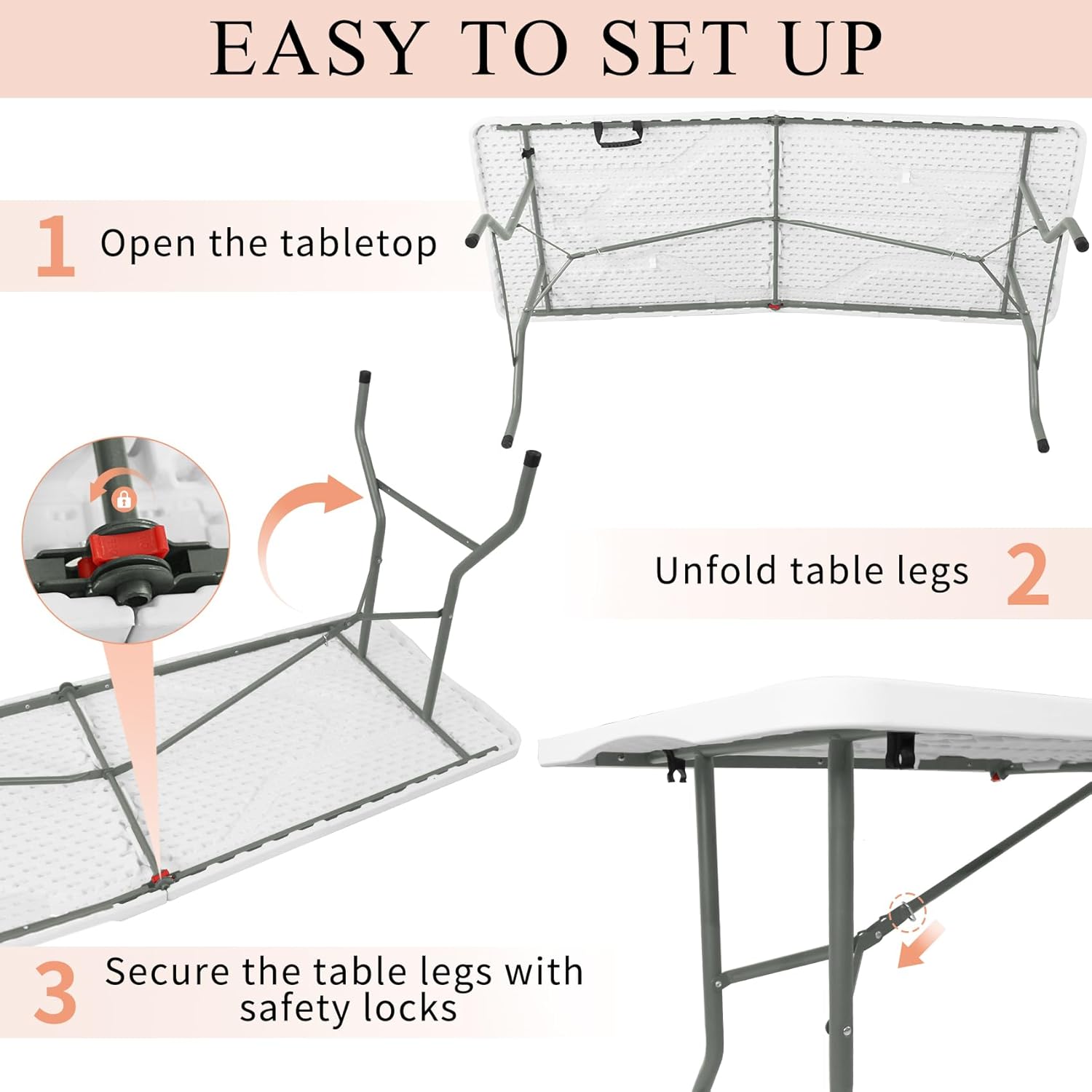 EASY TO SET UP

1 Open the tabletop

Unfold table legs 2

3 Secure the table legs with safety locks