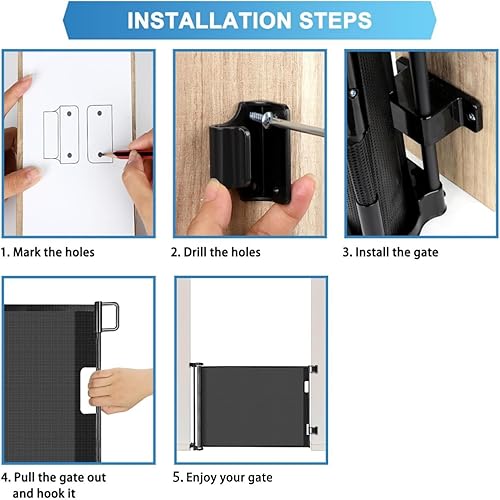 INSTALLATION STEPS

1. Mark the holes

2. Drill the holes

3. Install the gate

4. Pull the gate out and hook it

5. Enjoy your gate