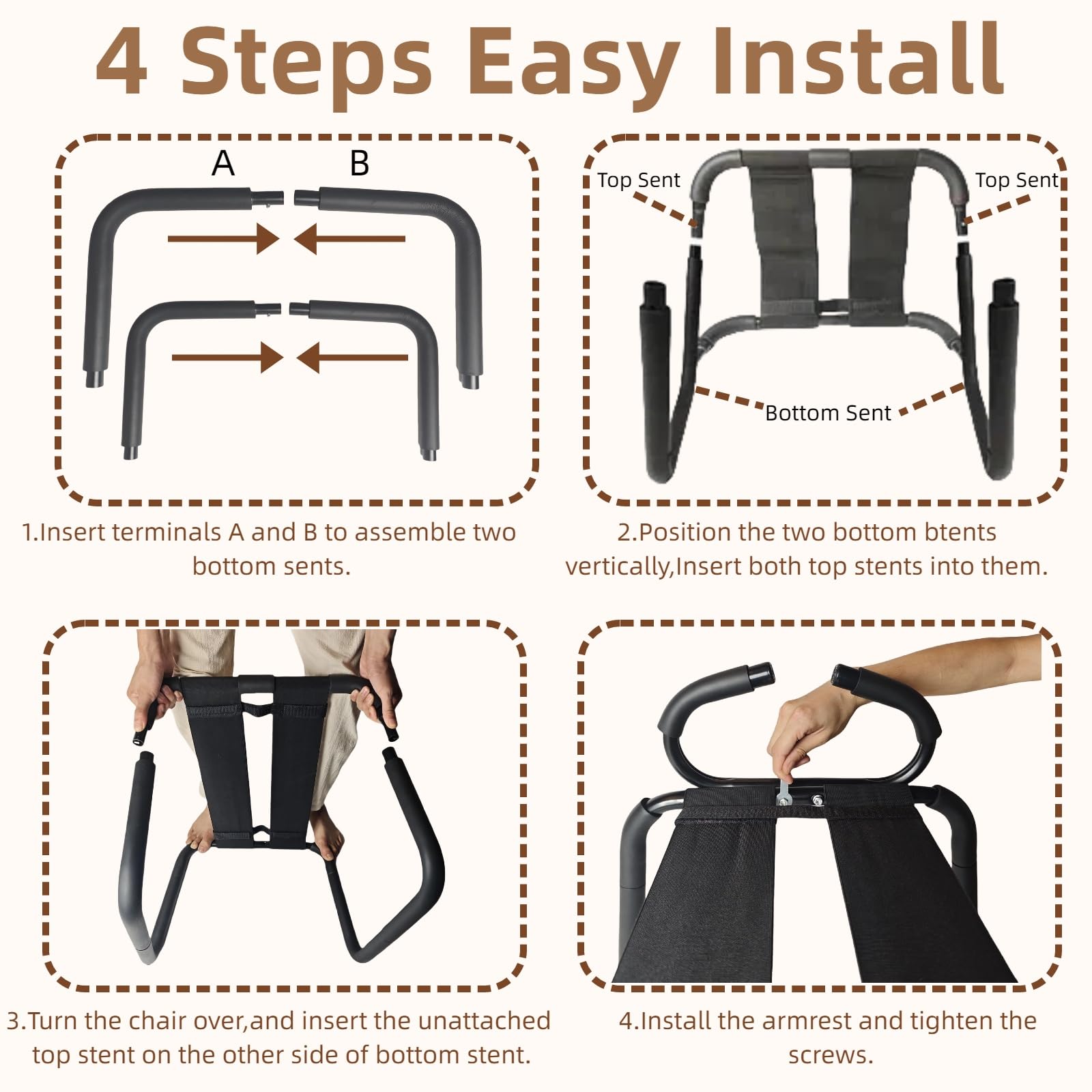 4 Steps Easy Install

A B

1.Insert terminals A and B to assemble two bottom sents.

Top Sent Top Sent

Bottom Sent

2.Position the two bottom btents vertically,Insert both top stents into them.

3.Turn the chair over,and insert the unattached top stent on the other side of bottom stent.

4.Install the armrest and tighten the screws.