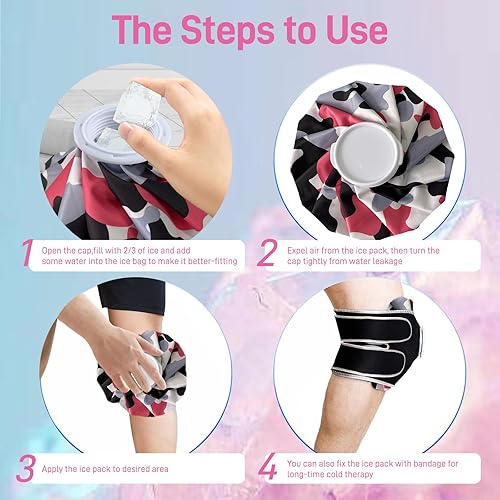 The Steps to Use

1 Open the cap,fill with 2/3 of ice and add some water into the ice bag to make it better-fitting

2 Expel air from the ice pack, then turn the cap tightly from water leakage

3 Apply the ice pack to desired area

4 You can also fix the ice pack with bandage for long-time cold therapy