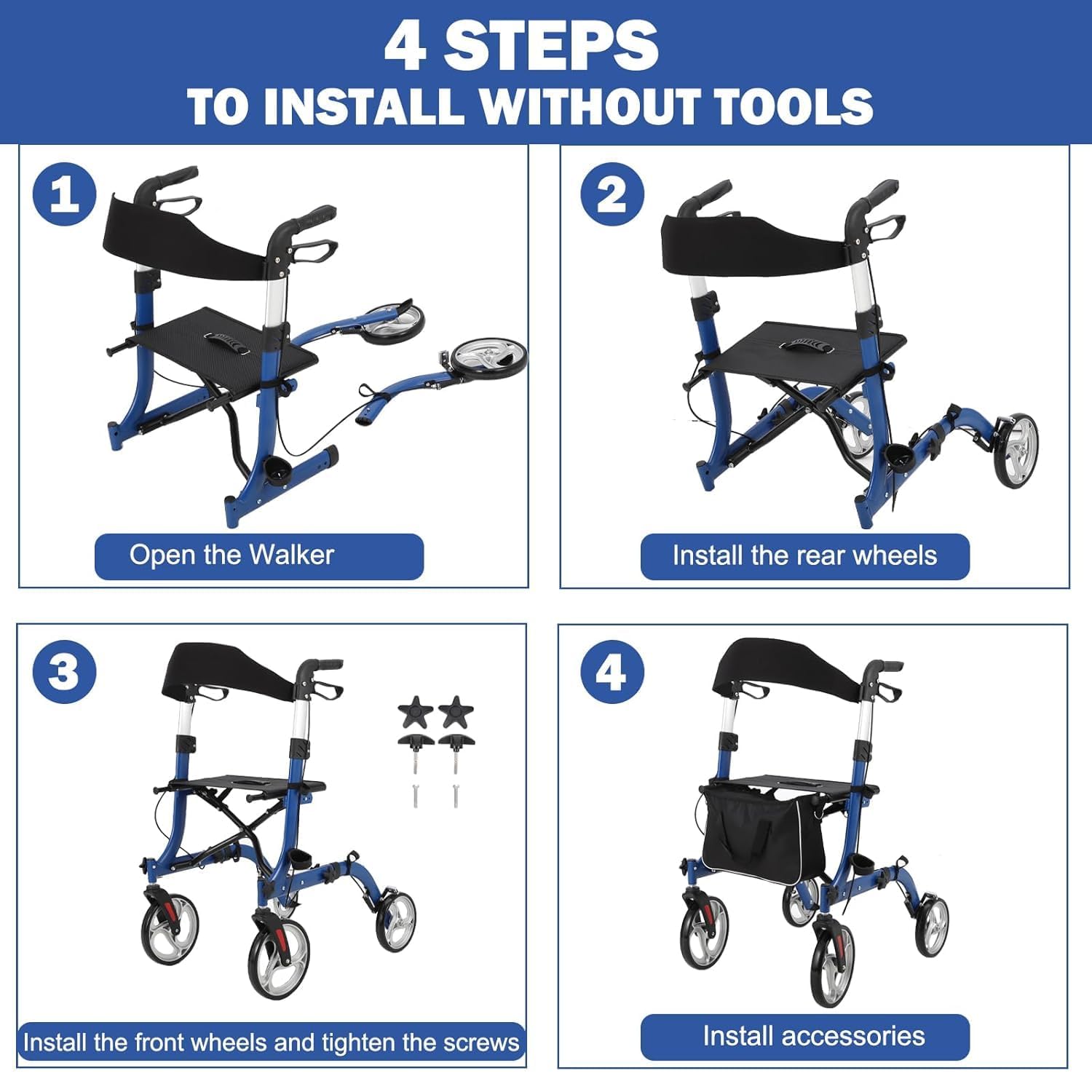 4 STEPS
TO INSTALL WITHOUT TOOLS

1
Open the Walker

2
Install the rear wheels

3
Install the front wheels and tighten the screws

4
Install accessories